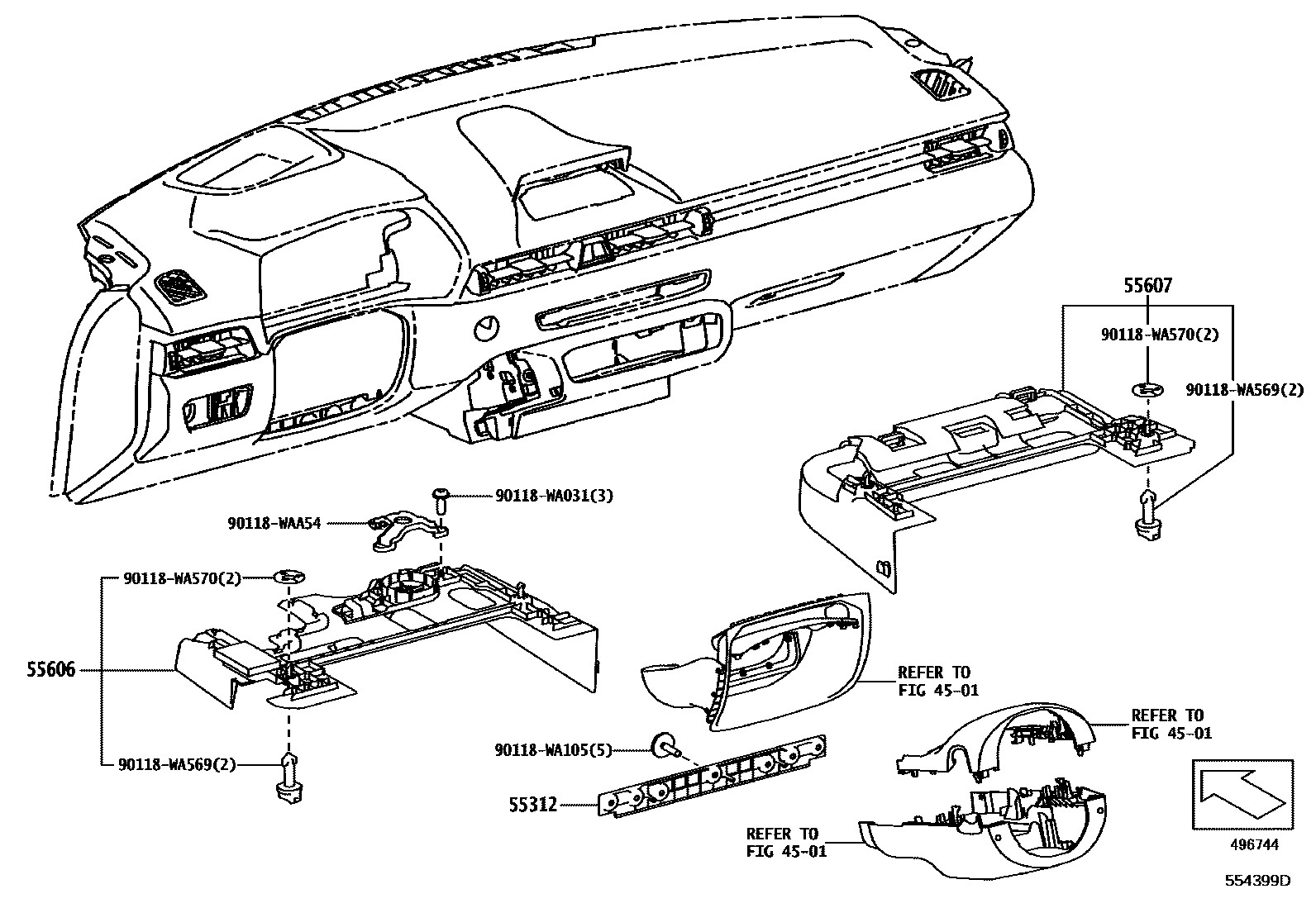 55607
90118-WA570(2)
90118-WA569(2)
90118-WA031(3)
90118-WAA54
90118-WA570(2)
55606
90118-WA569(2)
REFER TO
FIG 45-01
REFER TO
FIG 45-01
90118-WA105(5)
55312
REFER TO
FIG 45-01
496744
554399D