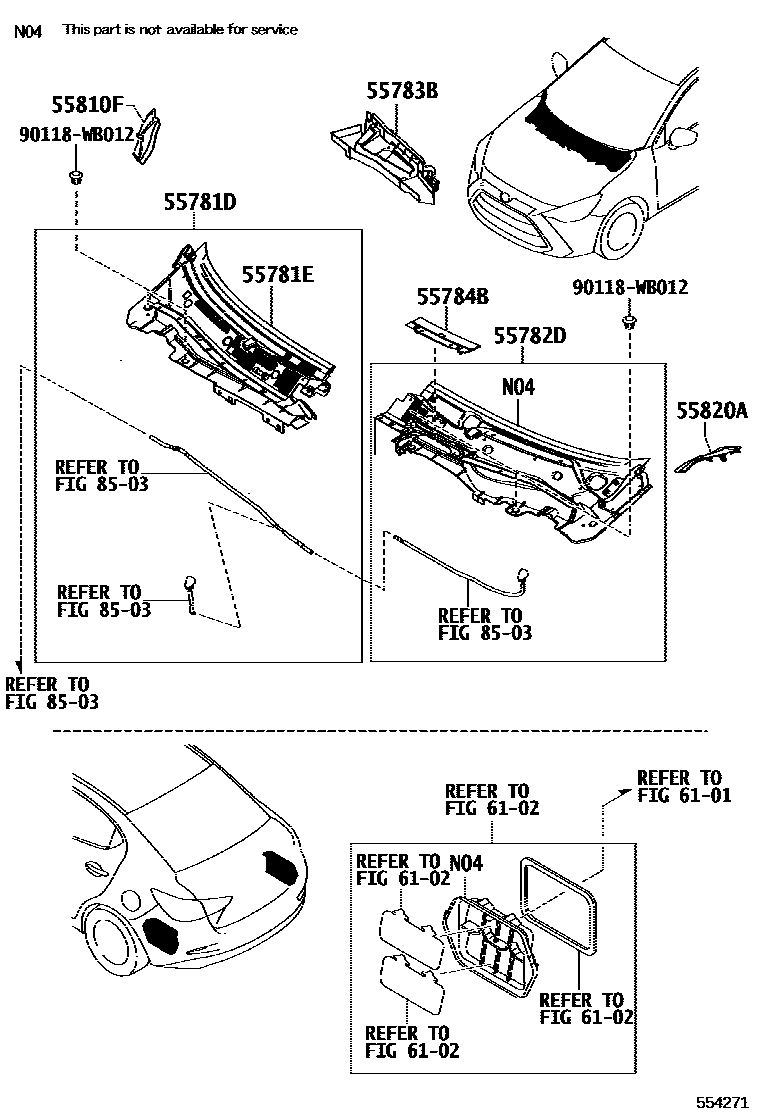 N04 This part is not available for service

55810F
90118-WB012
55783B
55781D
55781E
55784B
90118-WB012
55782D
N04
55820A
REFER TO
FIG 85-03
REFER TO
FIG 85-03
REFER TO
FIG 85-03
REFER TO
FIG 85-03

REFER TO
FIG 61-02
REFER TO
FIG 61-01
REFER TO
FIG 61-02
N04
REFER TO
FIG 61-02
REFER TO
FIG 61-02

554271