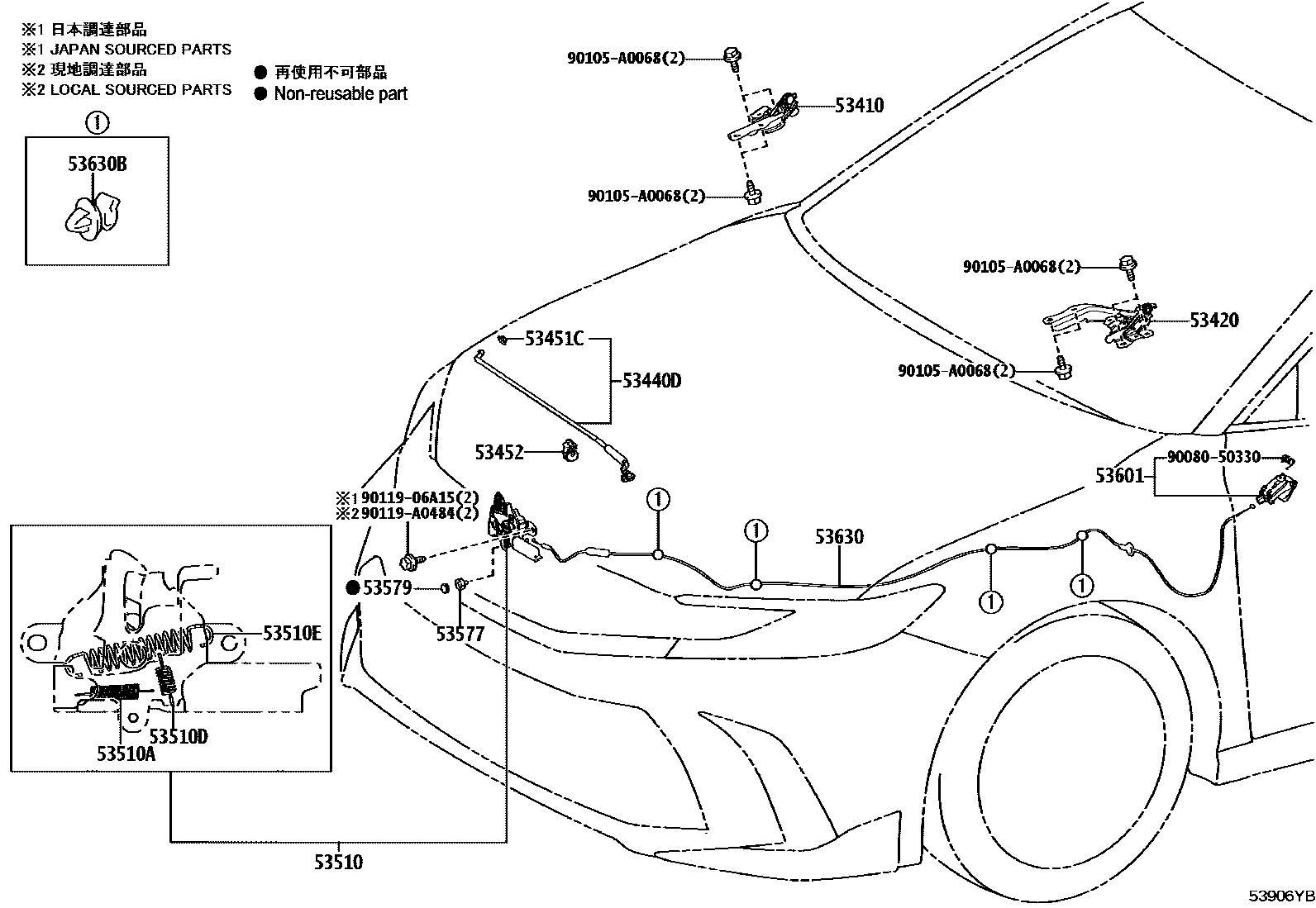 ※1 日本調達部品
※1 JAPAN SOURCED PARTS
※2 現地調達部品
※2 LOCAL SOURCED PARTS
● 再使用不可部品
● Non-reusable part

①
53630B

90105-A0068(2)
53410
90105-A0068(2)

90105-A0068(2)
53420
90105-A0068(2)

53451C
53440D
53452

※1 90119-06A15(2)
※2 90119-A0484(2)
● 53579
53577

①
①
53630
①
①
53601
90080-50330

53510E
53510D
53510A
53510

53906YB