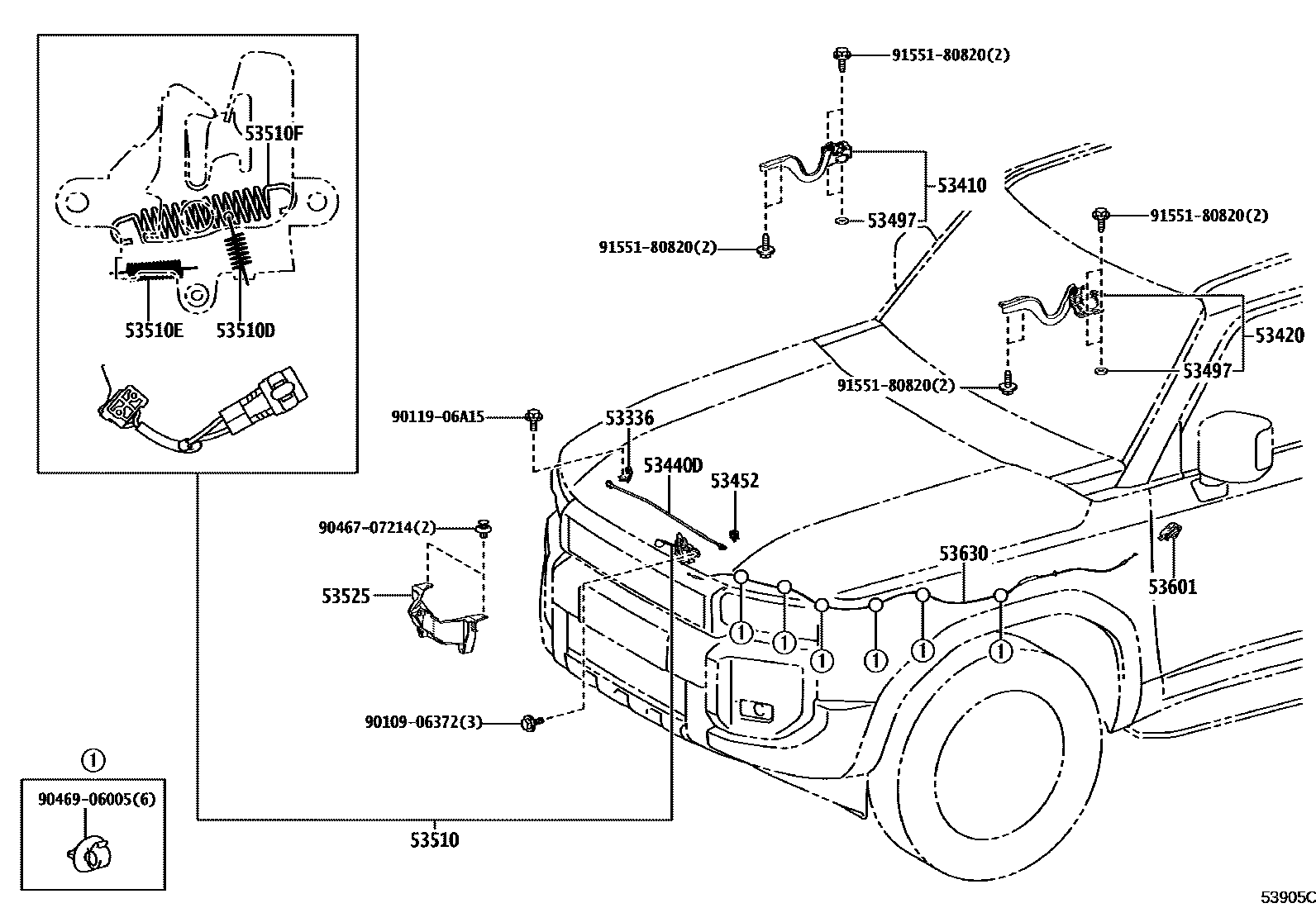 53510F
53510E
53510D
91551-80820(2)
53410
53497
91551-80820(2)
91551-80820(2)
53420
53497
91551-80820(2)
90119-06A15
53336
53440D
53452
90467-07214(2)
53525
53630
53601
1
1
1
1
1
1
90109-06372(3)
1
90469-06005(6)
53510
53905C