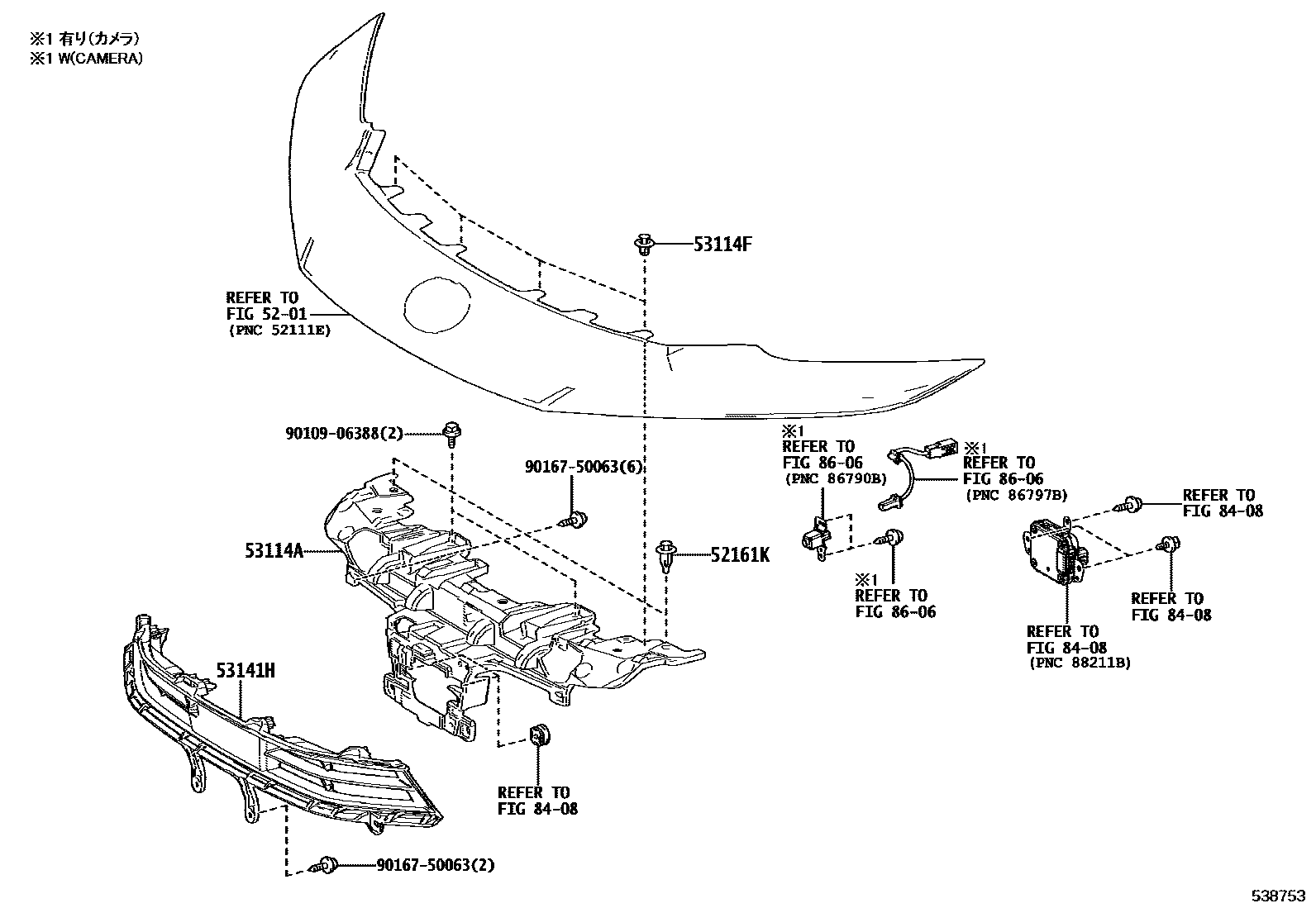 ※1 有り(カメラ)
※1 W(CAMERA)

53114F

REFER TO
FIG 52-01
(PNC 52111E)

90109-06388(2)

90167-50063(6)

53114A

52161K

※1
REFER TO
FIG 86-06
(PNC 86790B)

※1
REFER TO
FIG 86-06
(PNC 86797B)

REFER TO
FIG 84-08

※1
REFER TO
FIG 86-06

REFER TO
FIG 84-08

REFER TO
FIG 84-08
(PNC 88211B)

53141H

REFER TO
FIG 84-08

90167-50063(2)

538753