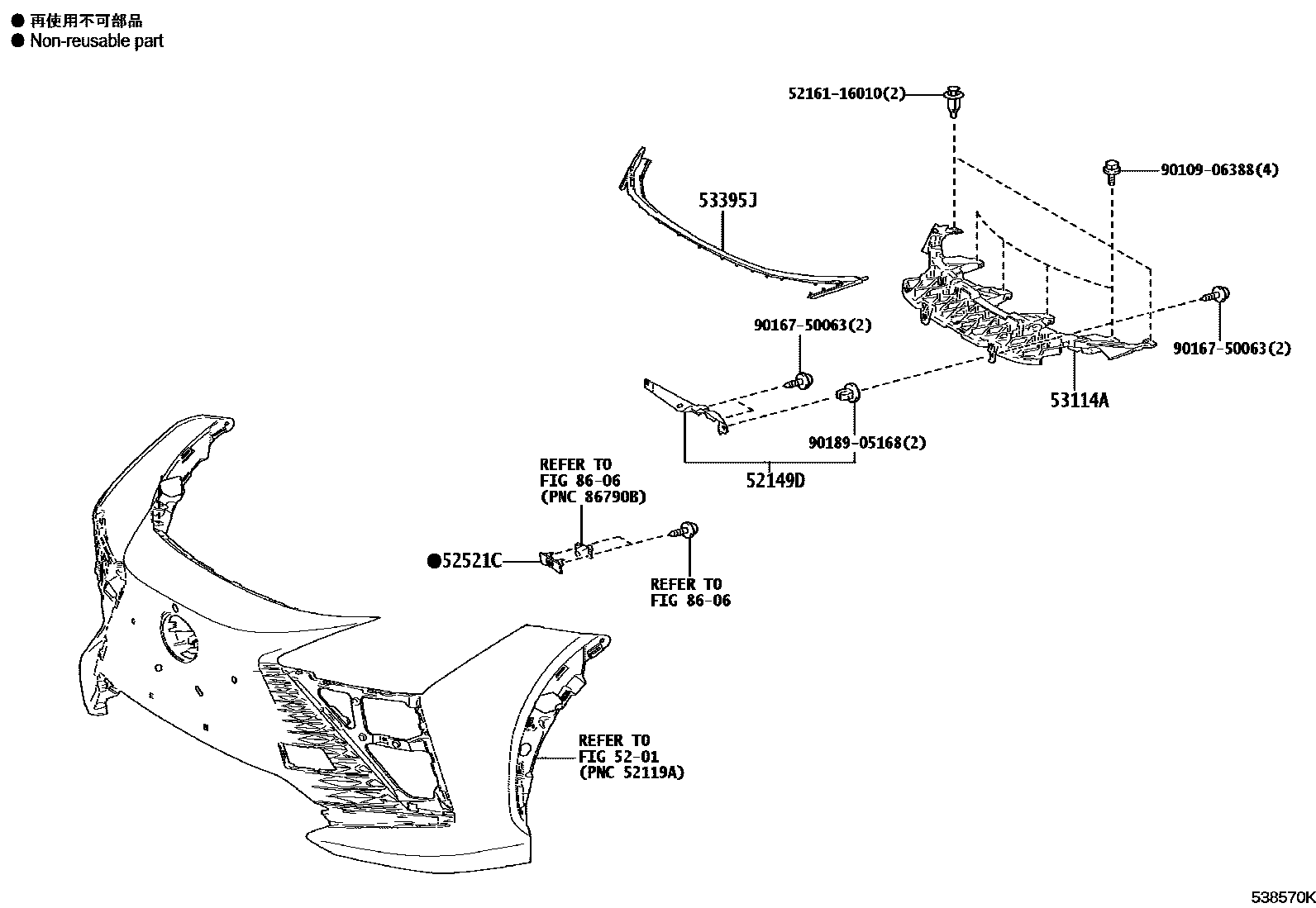 ● 再使用不可部品
● Non-reusable part

52161-16010(2)

90109-06388(4)

53395J

90167-50063(2)

90167-50063(2)

53114A

90189-05168(2)

52149D

REFER TO
FIG 86-06
(PNC 86790B)

●52521C

REFER TO
FIG 86-06

REFER TO
FIG 52-01
(PNC 52119A)

538570K