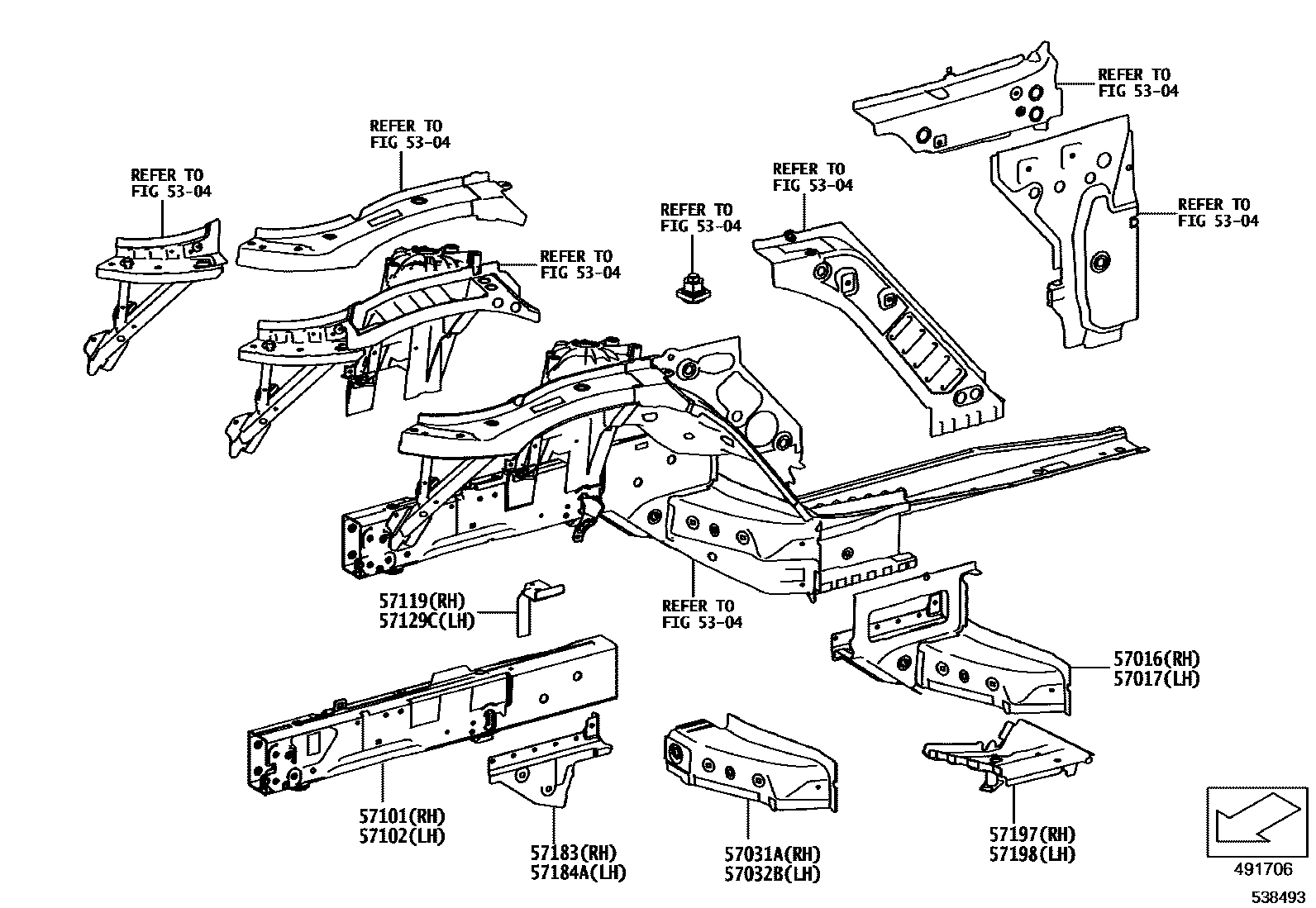 REFER TO
FIG 53-04

REFER TO
FIG 53-04

REFER TO
FIG 53-04

REFER TO
FIG 53-04

REFER TO
FIG 53-04

REFER TO
FIG 53-04

REFER TO
FIG 53-04

REFER TO
FIG 53-04

57119(RH)
57129C(LH)

57016(RH)
57017(LH)

57101(RH)
57102(LH)

57183(RH)
57184A(LH)

57031A(RH)
57032B(LH)

57197(RH)
57198(LH)

491706

538493