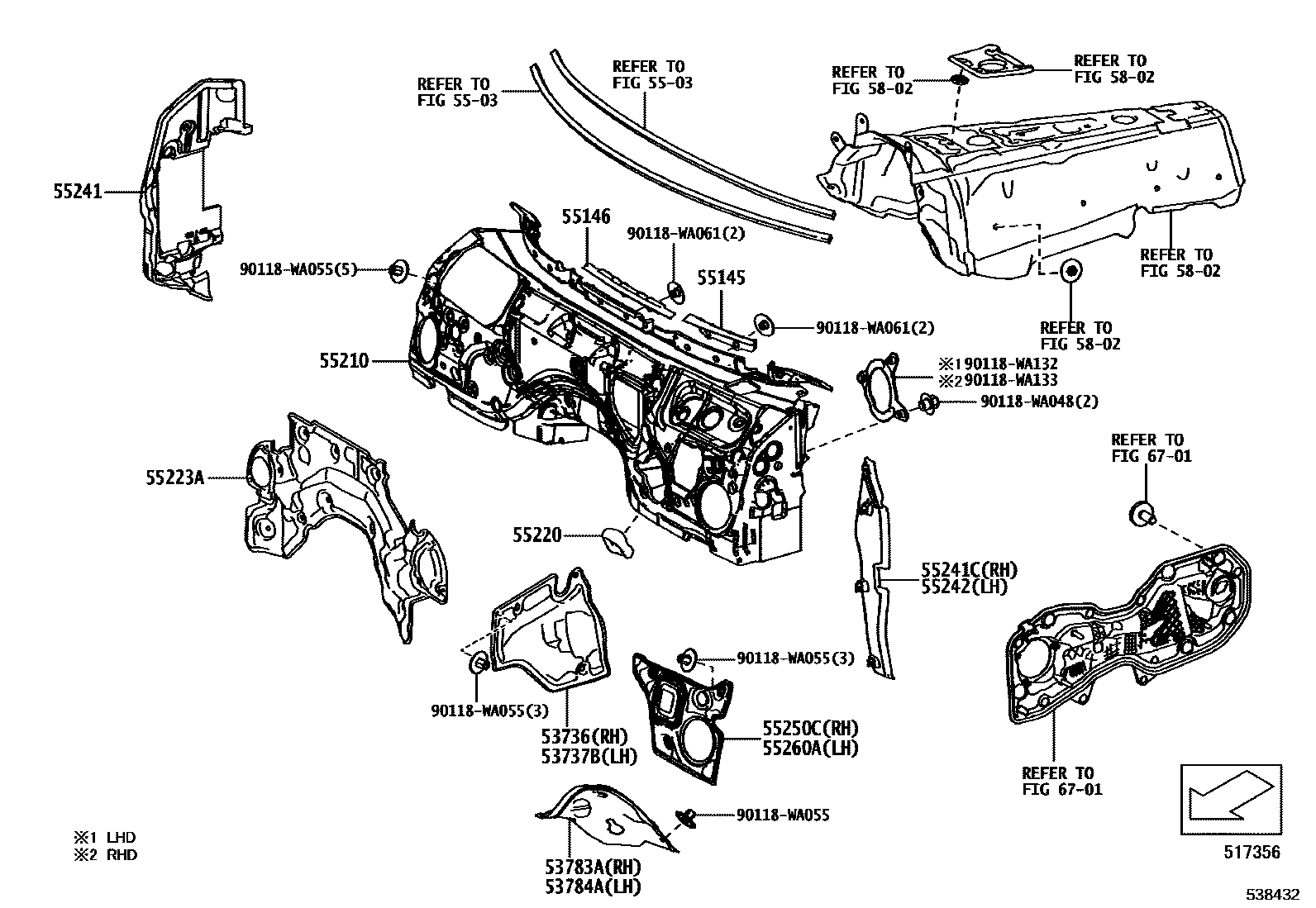 REFER TO FIG 55-03

REFER TO FIG 55-03

REFER TO FIG 58-02

REFER TO FIG 58-02

55241

55146

90118-WA061(2)

90118-WA055(5)

55145

REFER TO FIG 58-02

90118-WA061(2)

REFER TO FIG 58-02

55210

※1 90118-WA132
※2 90118-WA133

90118-WA048(2)

REFER TO FIG 67-01

55223A

55220

55241C(RH)
55242(LH)

90118-WA055(3)

90118-WA055(3)

53736(RH)
53737B(LH)

55250C(RH)
55260A(LH)

REFER TO FIG 67-01

90118-WA055

※1 LHD
※2 RHD

53783A(RH)
53784A(LH)

517356

538432