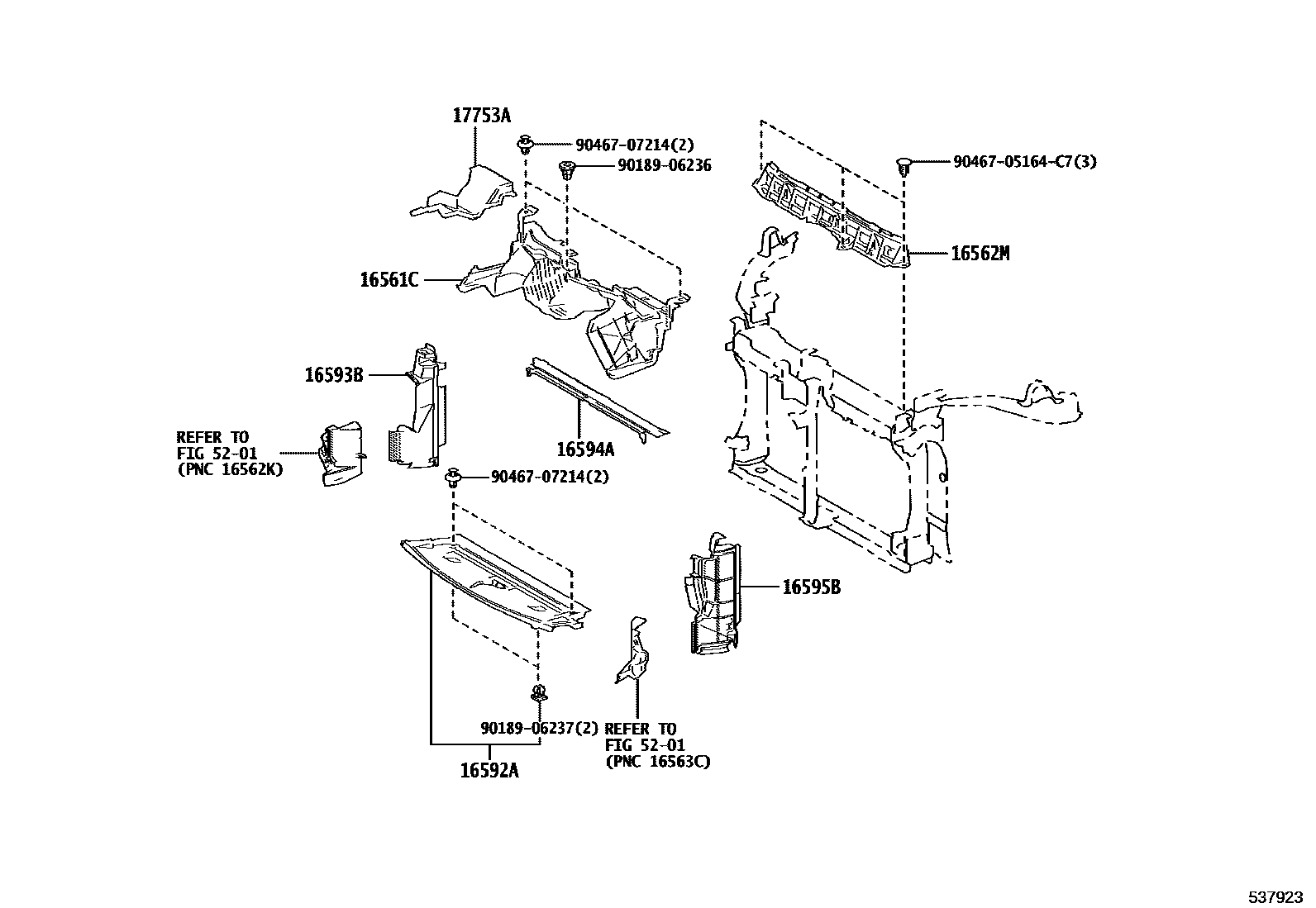 17753A

90467-07214(2)

90189-06236

90467-05164-C7(3)

16562M

16561C

16593B

REFER TO
FIG 52-01
(PNC 16562K)

16594A

90467-07214(2)

16595B

90189-06237(2)

REFER TO
FIG 52-01
(PNC 16563C)

16592A

537923