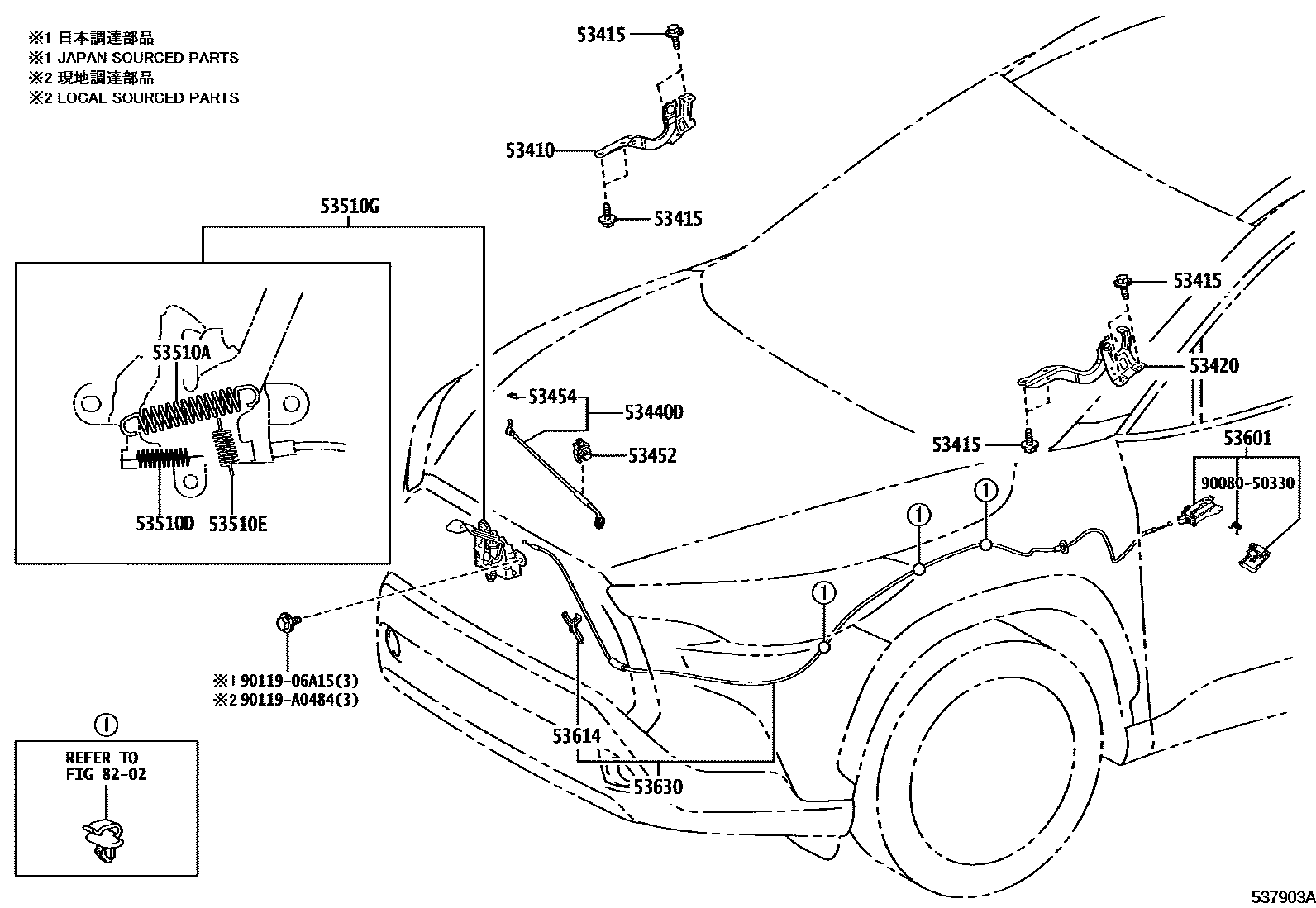 ※1 日本調達部品
※1 JAPAN SOURCED PARTS
※2 現地調達部品
※2 LOCAL SOURCED PARTS

53415

53410

53415

53510G

53510A

53510D 53510E

53454

53440D

53452

53415

53420

53415

53601

90080-50330

①

①

①

※1 90119-06A15(3)
※2 90119-A0484(3)

53614

53630

①

REFER TO
FIG 82-02

537903A