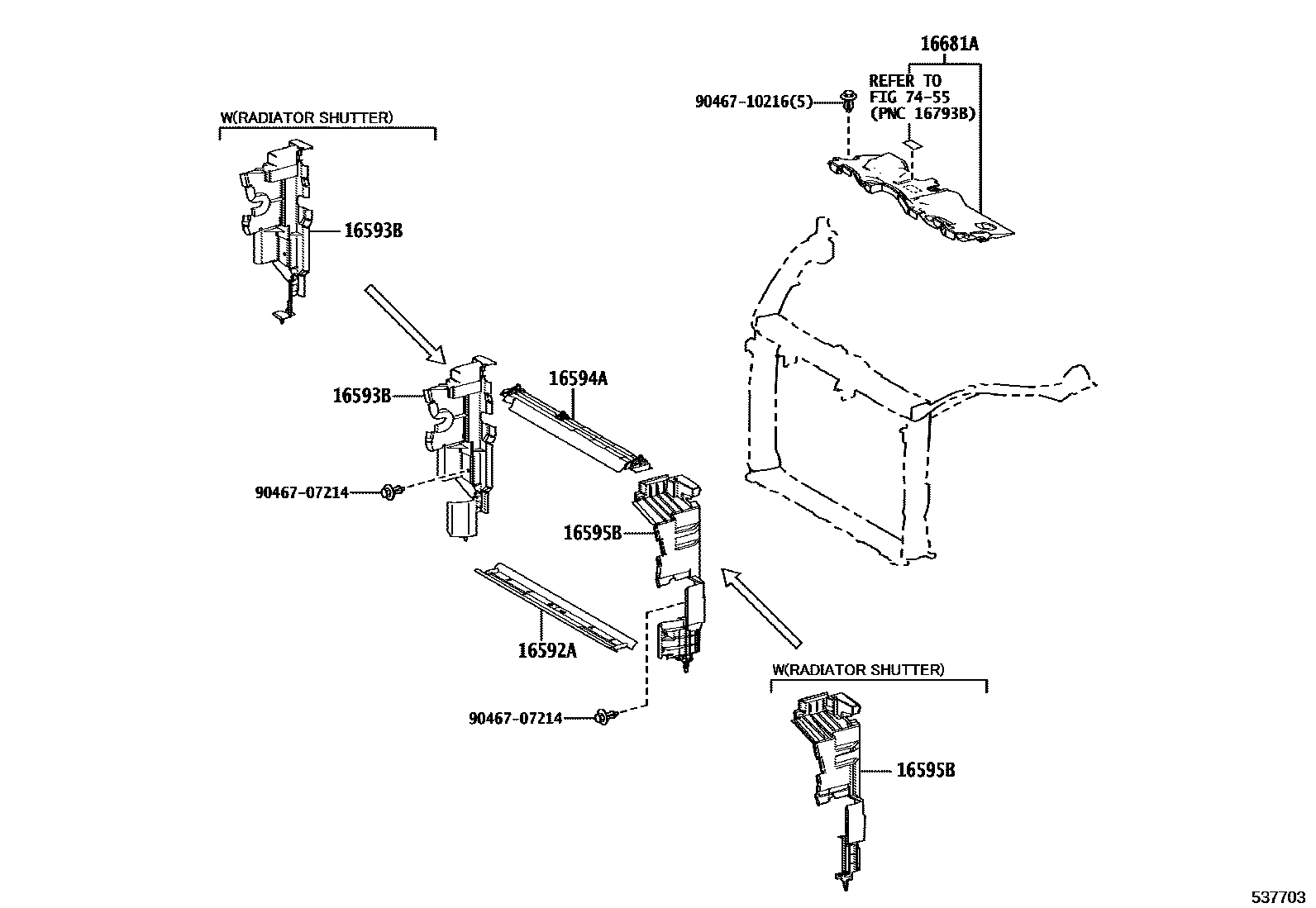 16681A
REFER TO
FIG 74-55
(PNC 16793B)
90467-10216(5)

W(RADIATOR SHUTTER)
16593B

16593B
16594A
90467-07214
16595B
16592A
90467-07214

W(RADIATOR SHUTTER)
16595B

537703