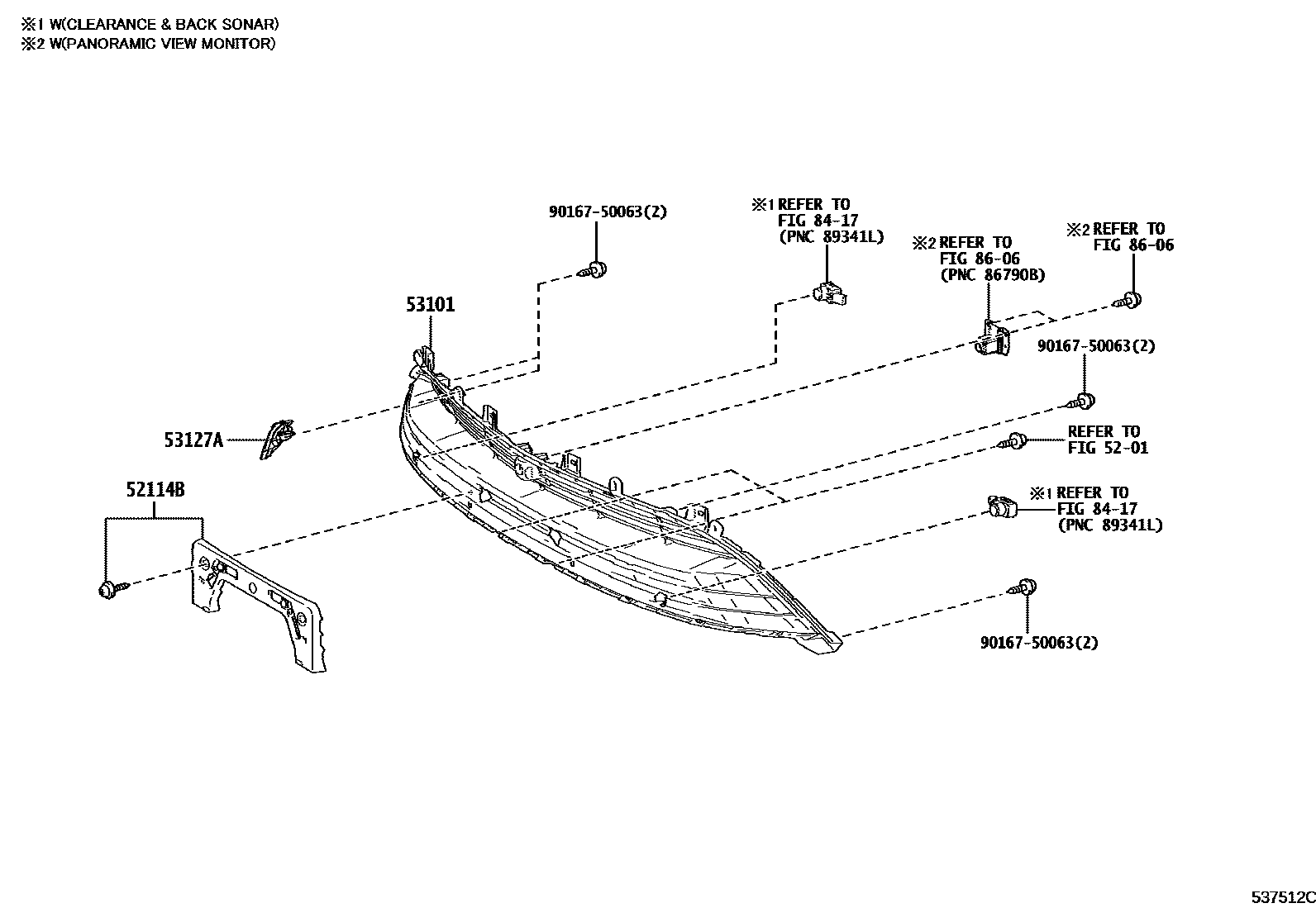 ※1 W(CLEARANCE & BACK SONAR)
※2 W(PANORAMIC VIEW MONITOR)

90167-50063(2)

※1 REFER TO
FIG 84-17
(PNC 89341L)

※2 REFER TO
FIG 86-06
(PNC 86790B)

※2 REFER TO
FIG 86-06

53101

90167-50063(2)

53127A

REFER TO
FIG 52-01

52114B

※1 REFER TO
FIG 84-17
(PNC 89341L)

90167-50063(2)

537512C