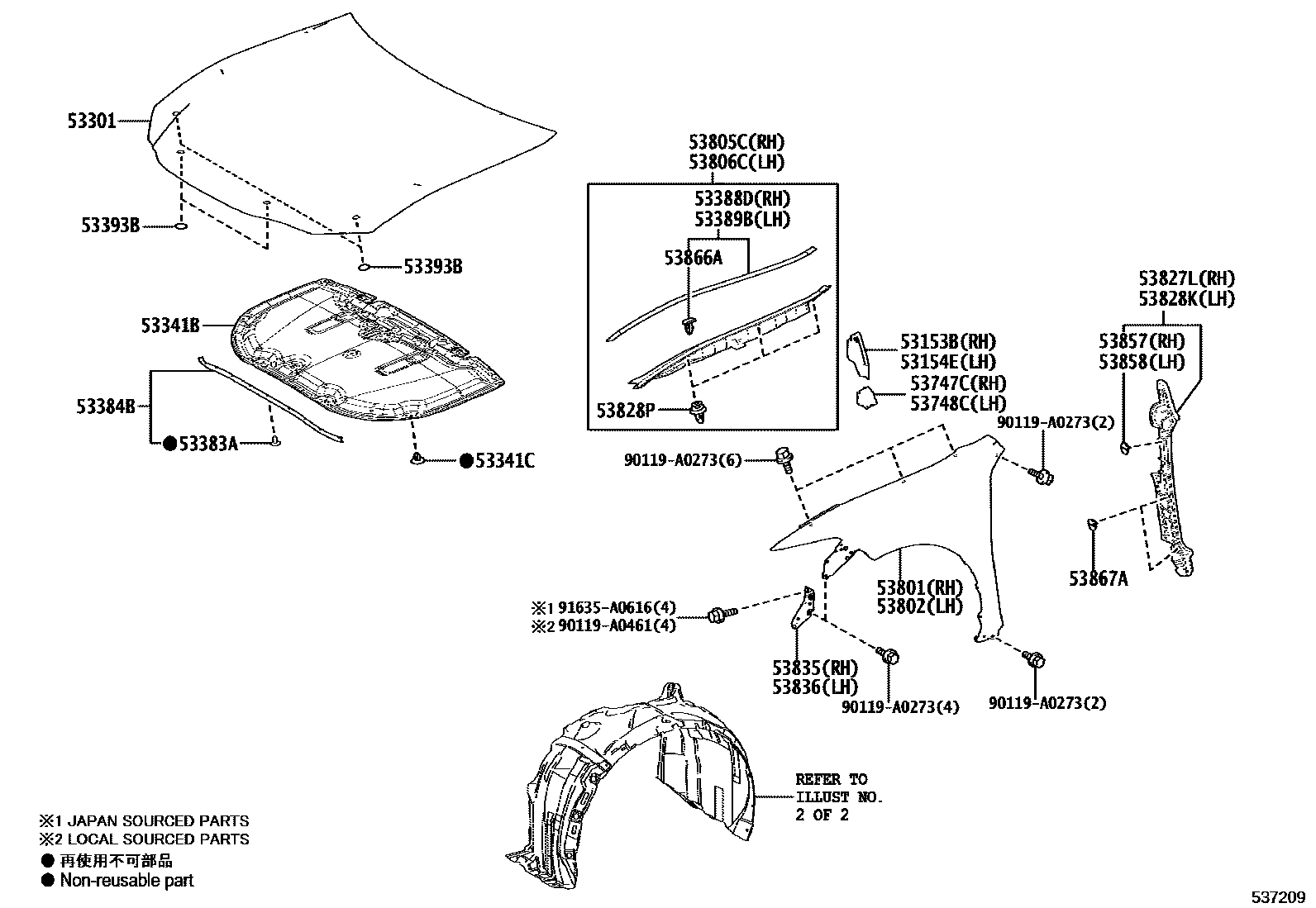 53301

53393B

53393B

53341B

53384B

●53383A

●53341C

53805C(RH)
53806C(LH)

53388D(RH)
53389B(LH)

53866A

53828P

53153B(RH)
53154E(LH)

53747C(RH)
53748C(LH)

53827L(RH)
53828K(LH)

53857(RH)
53858(LH)

90119-A0273(2)

90119-A0273(6)

53867A

53801(RH)
53802(LH)

※1 91635-A0616(4)
※2 90119-A0461(4)

53835(RH)
53836(LH)

90119-A0273(4)

90119-A0273(2)

REFER TO
ILLUST NO.
2 OF 2

※1 JAPAN SOURCED PARTS
※2 LOCAL SOURCED PARTS
● 再使用不可部品
● Non-reusable part

537209