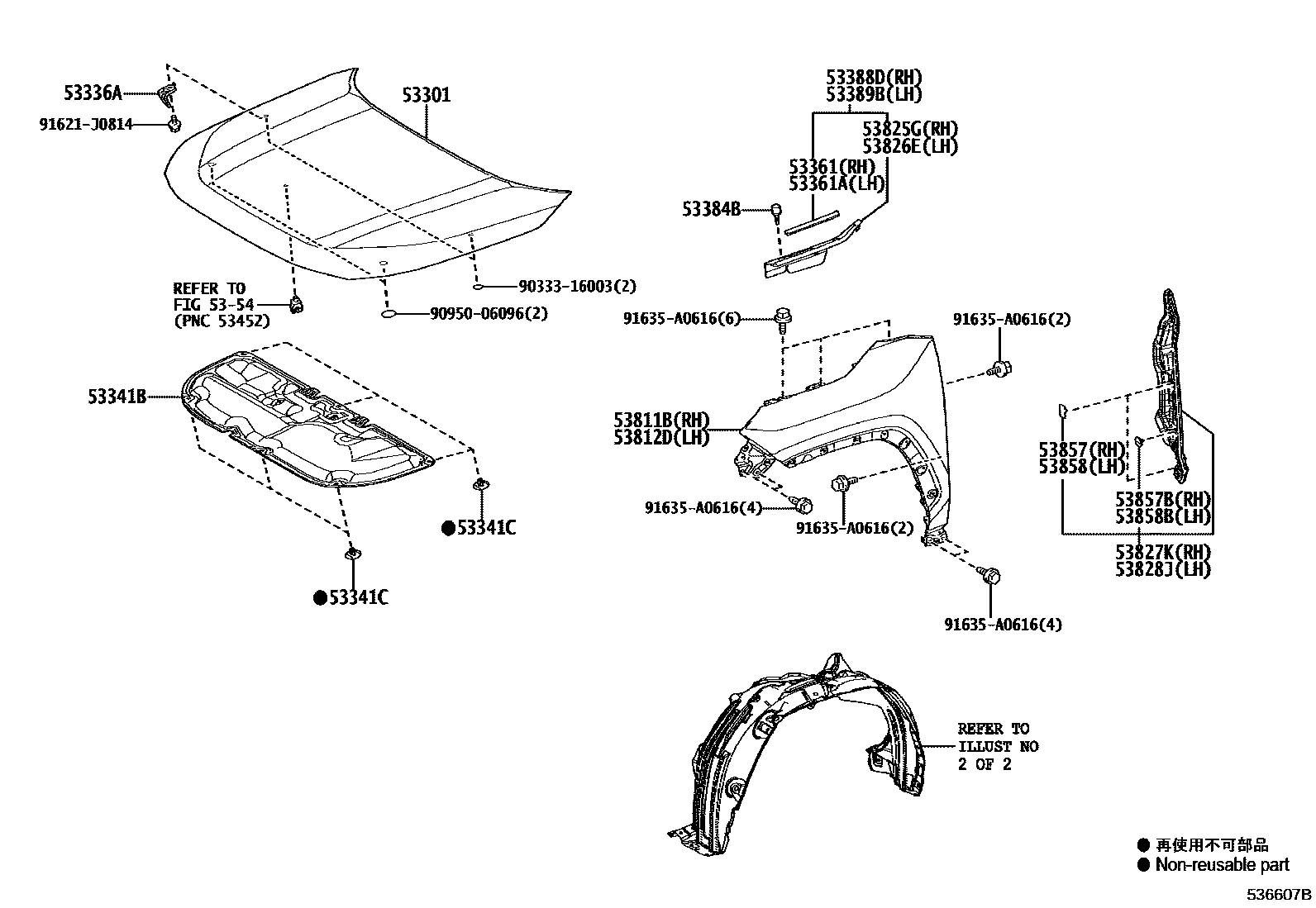 53336A
91621-J0814
53301
REFER TO
FIG 53-54
(PNC 53452)
90333-16003(2)
90950-06096(2)
53341B
●53341C
●53341C

53388D(RH)
53389B(LH)
53825G(RH)
53826E(LH)
53361(RH)
53361A(LH)
53384B
91635-A0616(6)
91635-A0616(2)
53811B(RH)
53812D(LH)
91635-A0616(4)
91635-A0616(2)
91635-A0616(4)
53857(RH)
53858(LH)
53857B(RH)
53858B(LH)
53827K(RH)
53828J(LH)

REFER TO
ILLUST NO
2 OF 2

● 再使用不可部品
● Non-reusable part
536607B