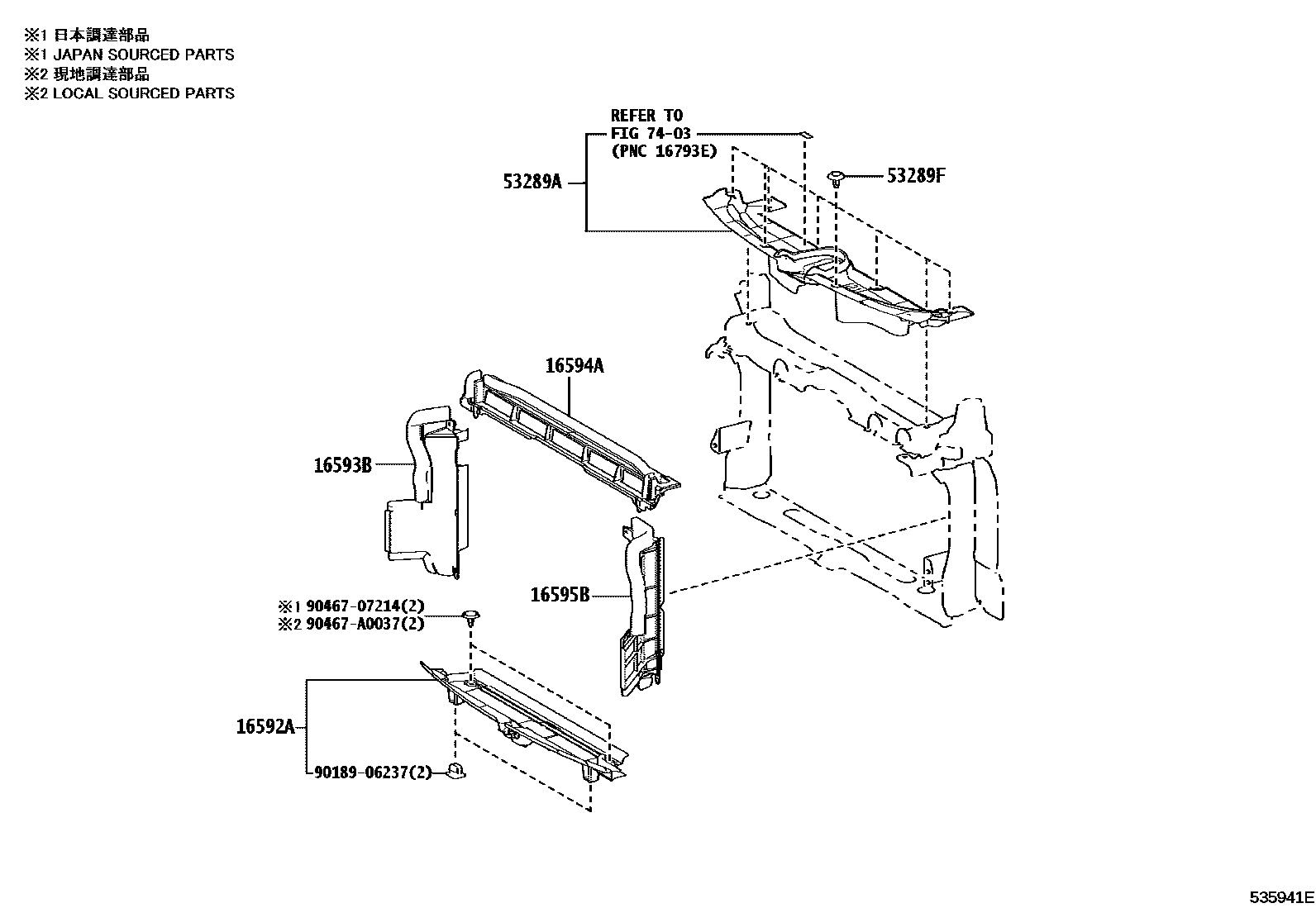 ※1 日本調達部品
※1 JAPAN SOURCED PARTS
※2 現地調達部品
※2 LOCAL SOURCED PARTS

REFER TO
FIG 74-03
(PNC 16793E)

53289A

53289F

16594A

16593B

16595B

※1 90467-07214(2)
※2 90467-A0037(2)

16592A

90189-06237(2)

535941E