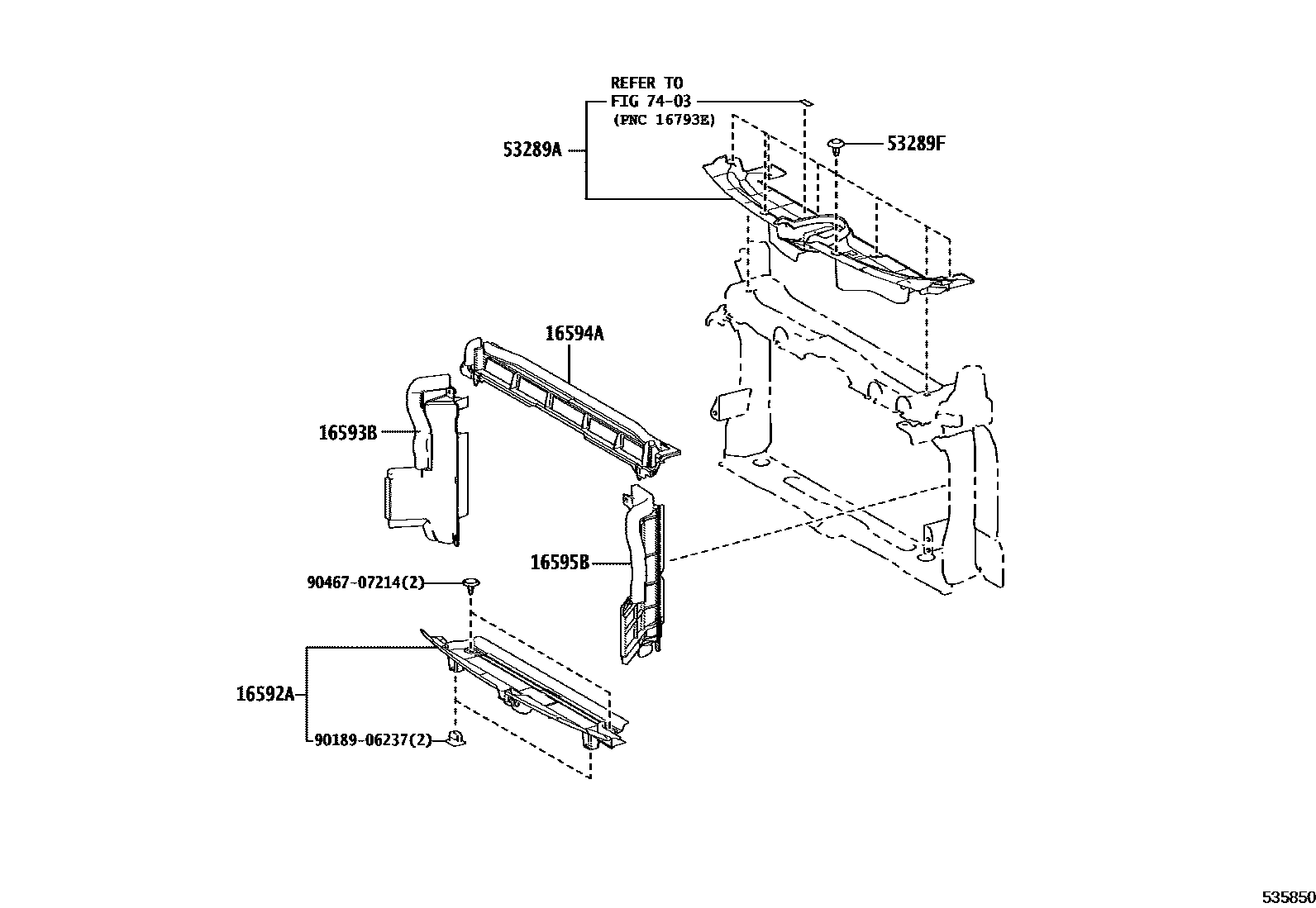 REFER TO
FIG 74-03
(PNC 16793E)

53289A

53289F

16594A

16593B

16595B

90467-07214(2)

16592A

90189-06237(2)

535850