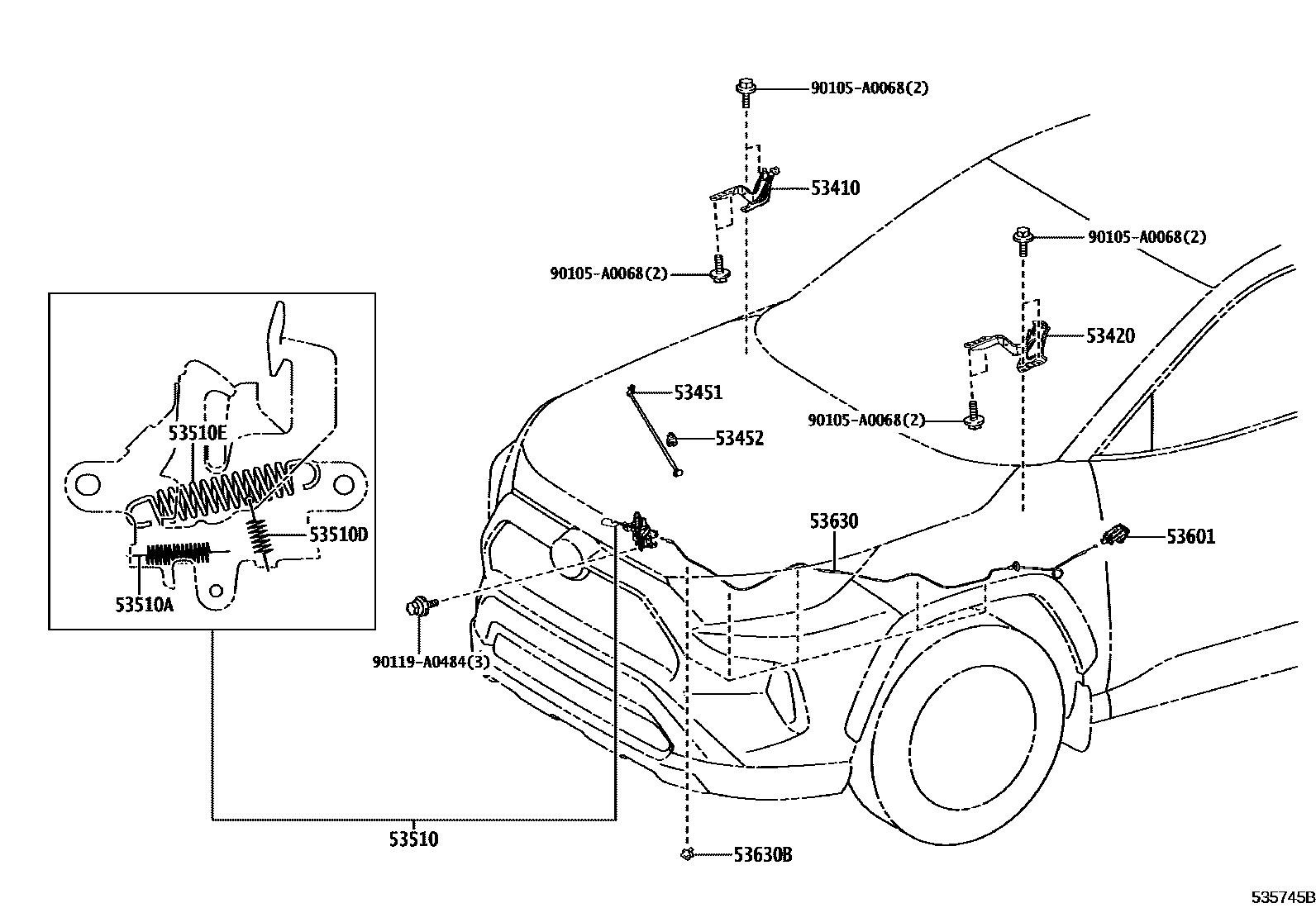 90105-A0068(2)

53410

90105-A0068(2)

90105-A0068(2)

53420

53451

53452

90105-A0068(2)

53510E

53510D

53510A

53630

53601

90119-A0484(3)

53510

53630B

535745B