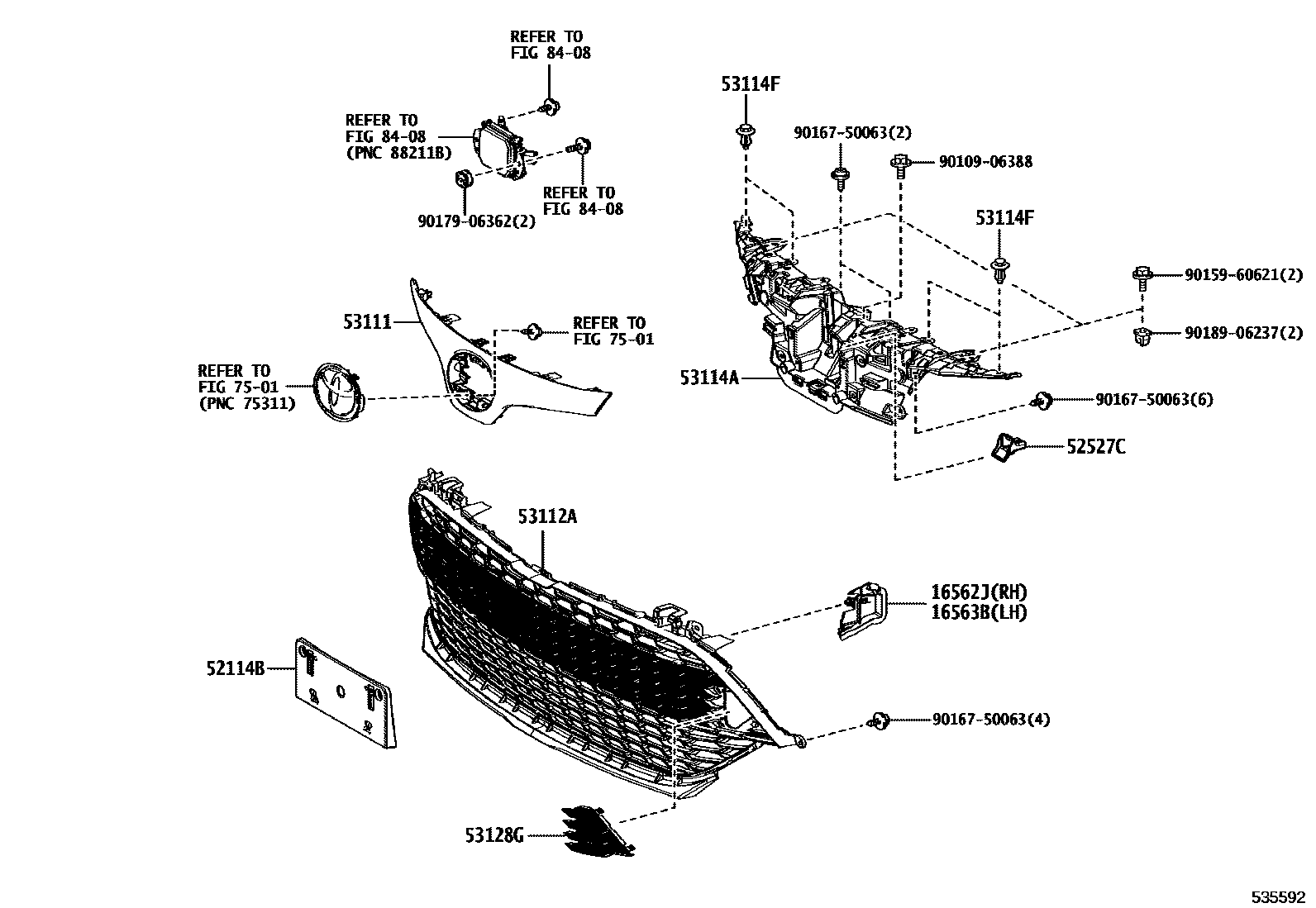 REFER TO
FIG 84-08

REFER TO
FIG 84-08
(PNC 88211B)

REFER TO
FIG 84-08

90179-06362(2)

53114F

90167-50063(2)

90109-06388

53114F

90159-60621(2)

90189-06237(2)

53111

REFER TO
FIG 75-01

REFER TO
FIG 75-01
(PNC 75311)

53114A

90167-50063(6)

52527C

53112A

16562J(RH)
16563B(LH)

52114B

90167-50063(4)

53128G

535592