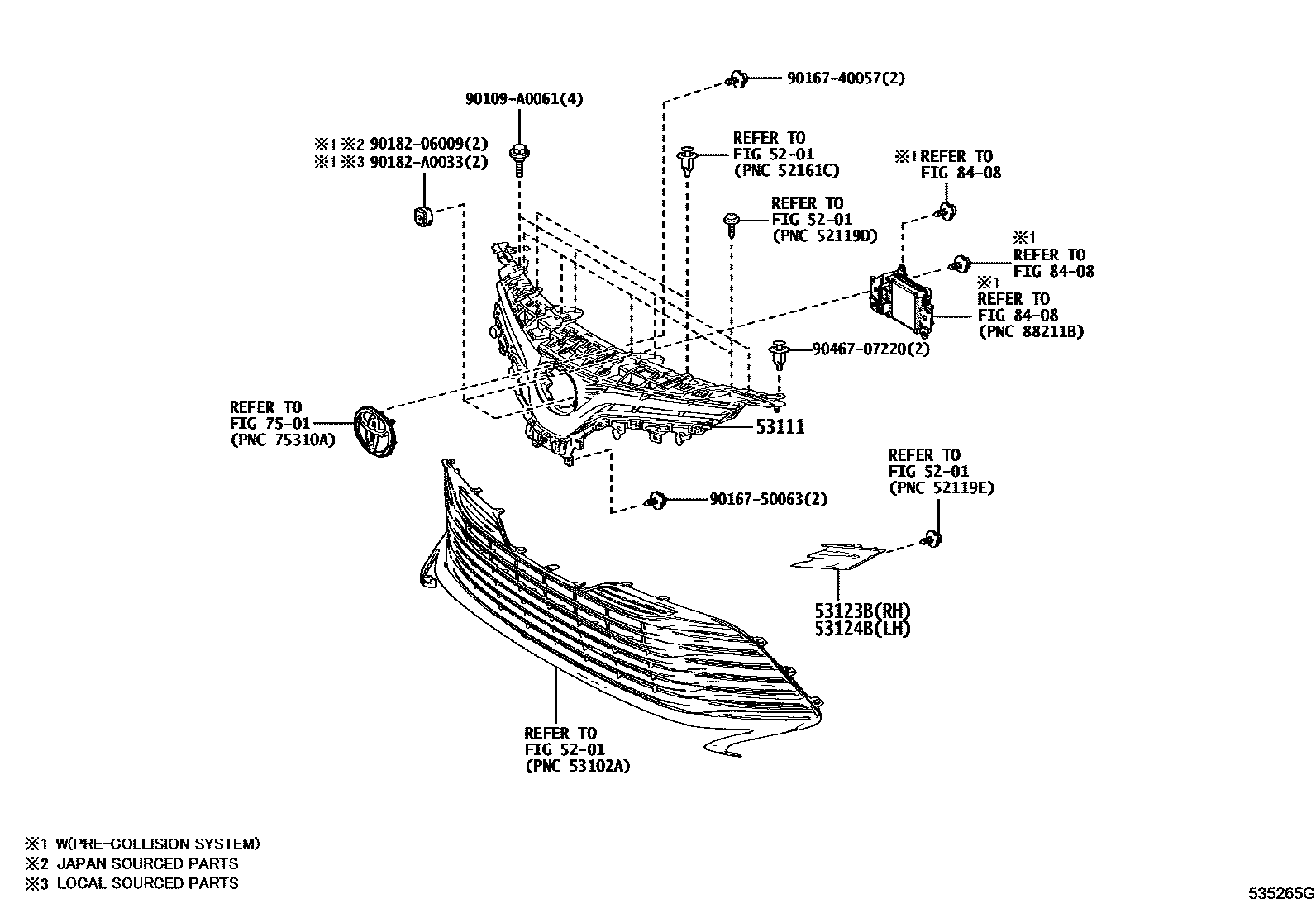 90167-40057(2)

90109-A0061(4)

※1 ※2 90182-06009(2)
※1 ※3 90182-A0033(2)

REFER TO
FIG 52-01
(PNC 52161C)

※1 REFER TO
FIG 84-08

REFER TO
FIG 52-01
(PNC 52119D)

※1
REFER TO
FIG 84-08

※1
REFER TO
FIG 84-08
(PNC 88211B)

90467-07220(2)

REFER TO
FIG 75-01
(PNC 75310A)

53111

REFER TO
FIG 52-01
(PNC 52119E)

90167-50063(2)

53123B(RH)
53124B(LH)

REFER TO
FIG 52-01
(PNC 53102A)

※1 W(PRE-COLLISION SYSTEM)
※2 JAPAN SOURCED PARTS
※3 LOCAL SOURCED PARTS

535265G