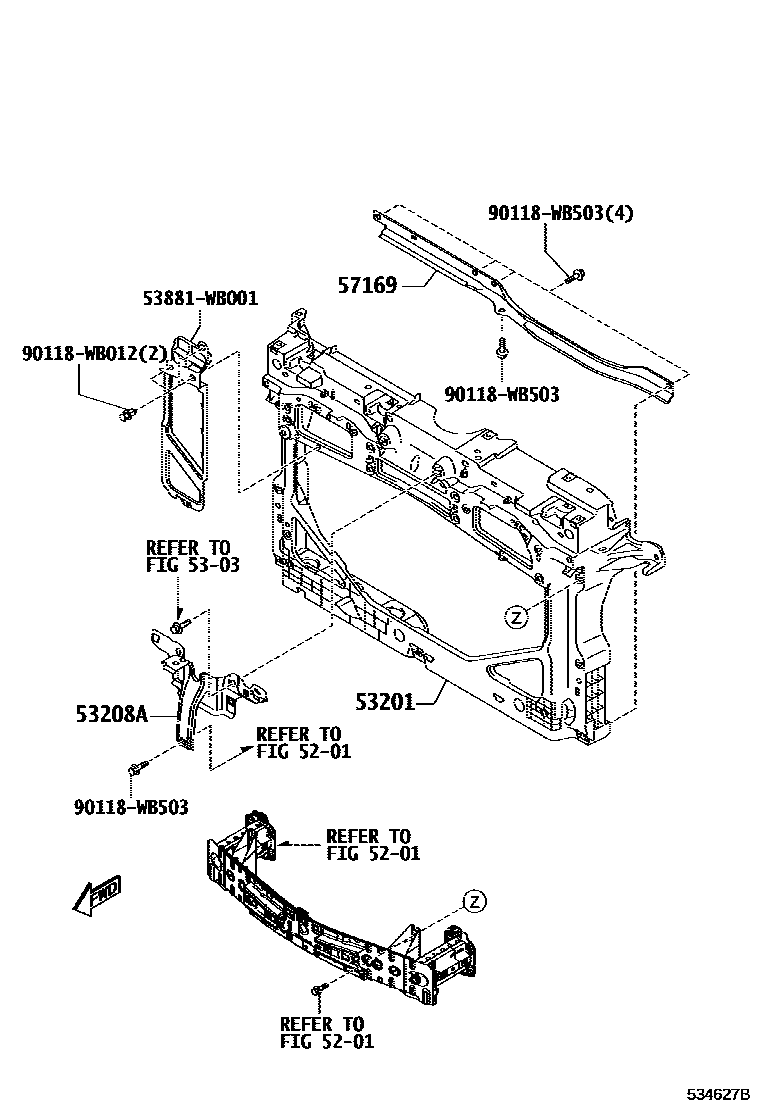 90118-WB503(4)

57169

53881-WB001

90118-WB012(2)

90118-WB503

REFER TO
FIG 53-03

Z

53208A

53201

REFER TO
FIG 52-01

90118-WB503

REFER TO
FIG 52-01

FWD

Z

REFER TO
FIG 52-01

534627B