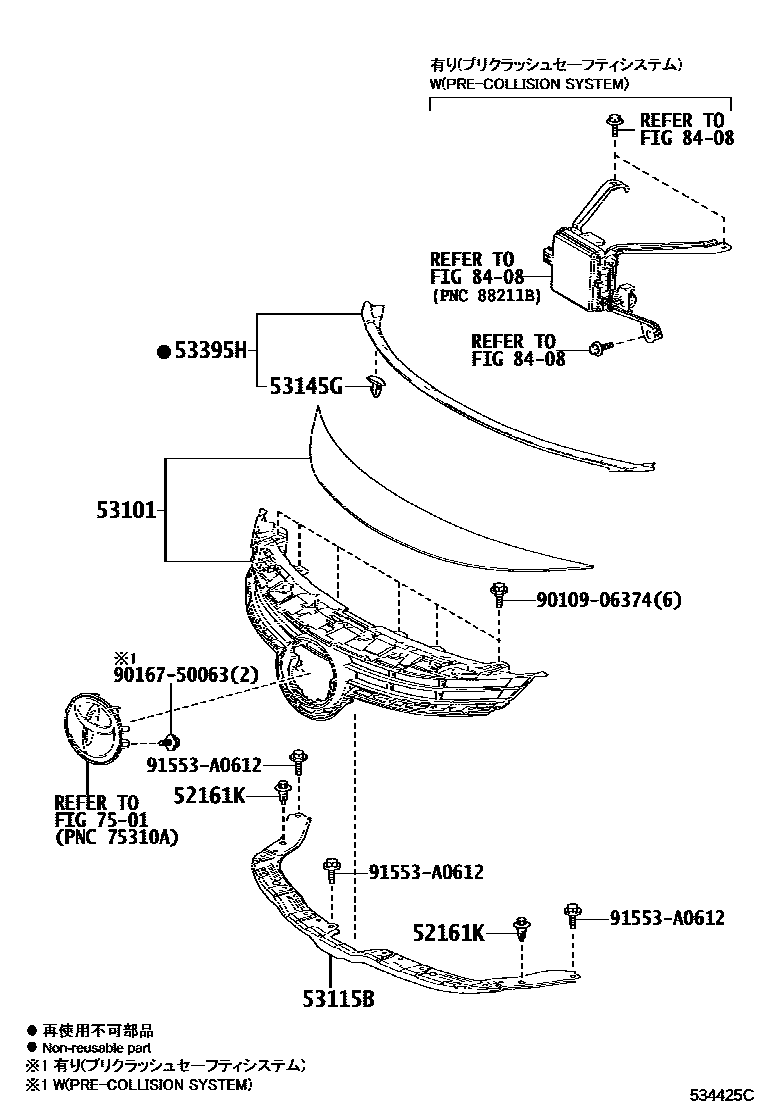 有り(プリクラッシュセーフティシステム)
W(PRE-COLLISION SYSTEM)

REFER TO
FIG 84-08

REFER TO
FIG 84-08
(PNC 88211B)

REFER TO
FIG 84-08

●53395H

53145G

53101

90109-06374(6)

※1
90167-50063(2)

91553-A0612

52161K

REFER TO
FIG 75-01
(PNC 75310A)

91553-A0612

52161K

91553-A0612

53115B

● 再使用不可部品
● Non-reusable part
※1 有り(プリクラッシュセーフティシステム)
※1 W(PRE-COLLISION SYSTEM)

534425C