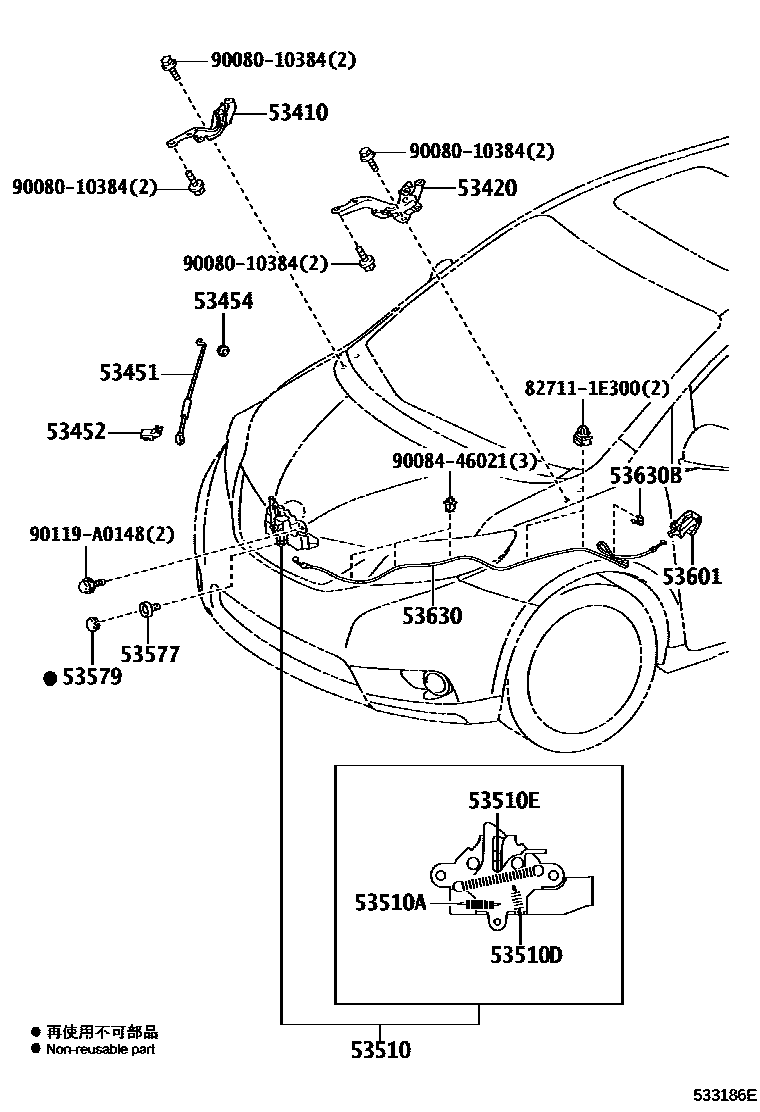 90080-10384(2)
53410
90080-10384(2)
90080-10384(2)
53420
90080-10384(2)
53454
53451
53452
82711-1E300(2)
90084-46021(3)
53630B
90119-A0148(2)
53601
53630
53577
● 53579
53510E
53510A
53510D
● 再使用不可部品
● Non-reusable part
53510
533186E