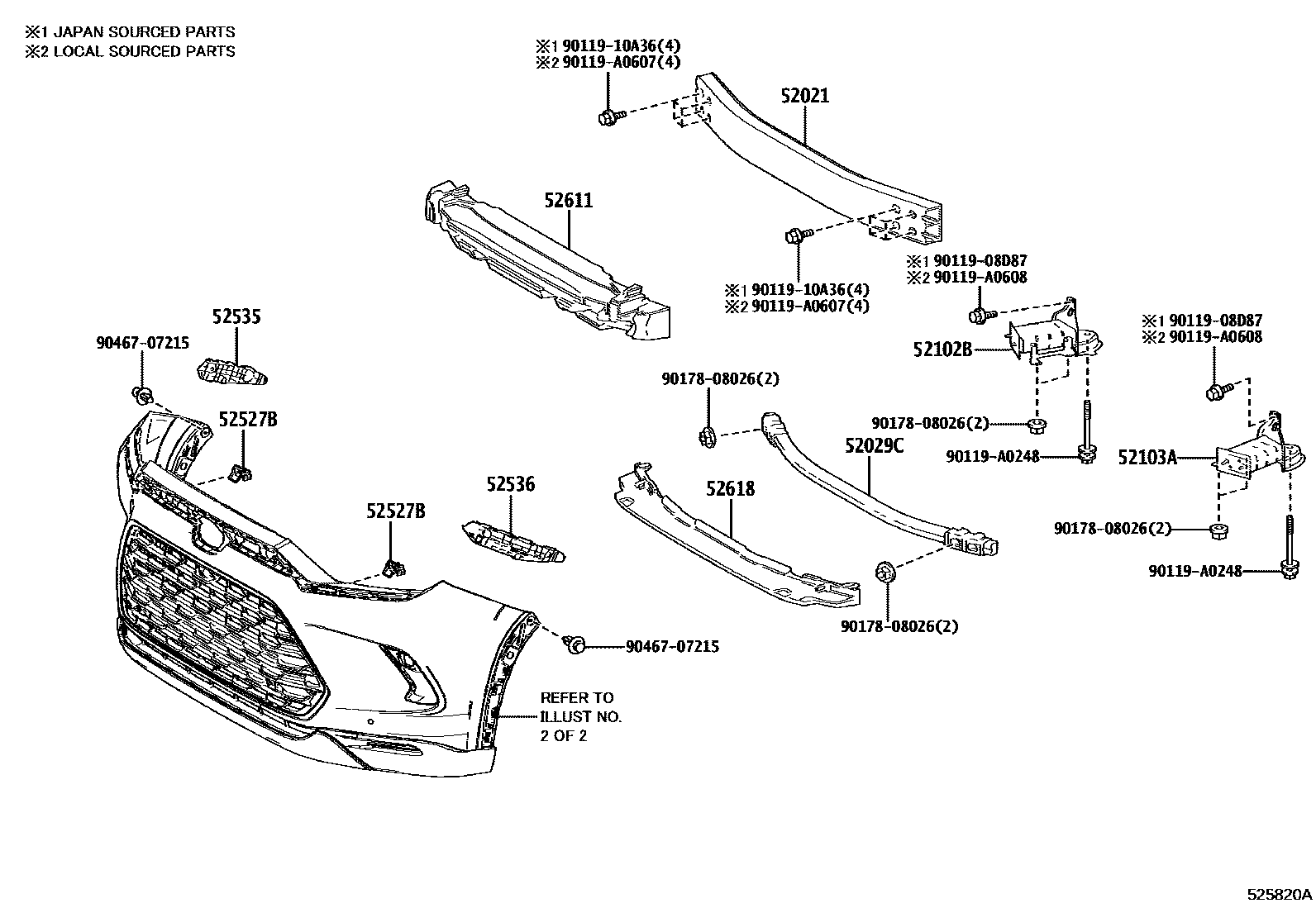 ※1 JAPAN SOURCED PARTS
※2 LOCAL SOURCED PARTS

※1 90119-10A36(4)
※2 90119-A0607(4)

52021

52611

※1 90119-10A36(4)
※2 90119-A0607(4)

※1 90119-08D87
※2 90119-A0608

52535

90467-07215

52102B

※1 90119-08D87
※2 90119-A0608

90178-08026(2)

52527B

90178-08026(2)

52029C

90119-A0248

52103A

52536

52618

52527B

90178-08026(2)

90119-A0248

90178-08026(2)

90467-07215

REFER TO
ILLUST NO.
2 OF 2

525820A