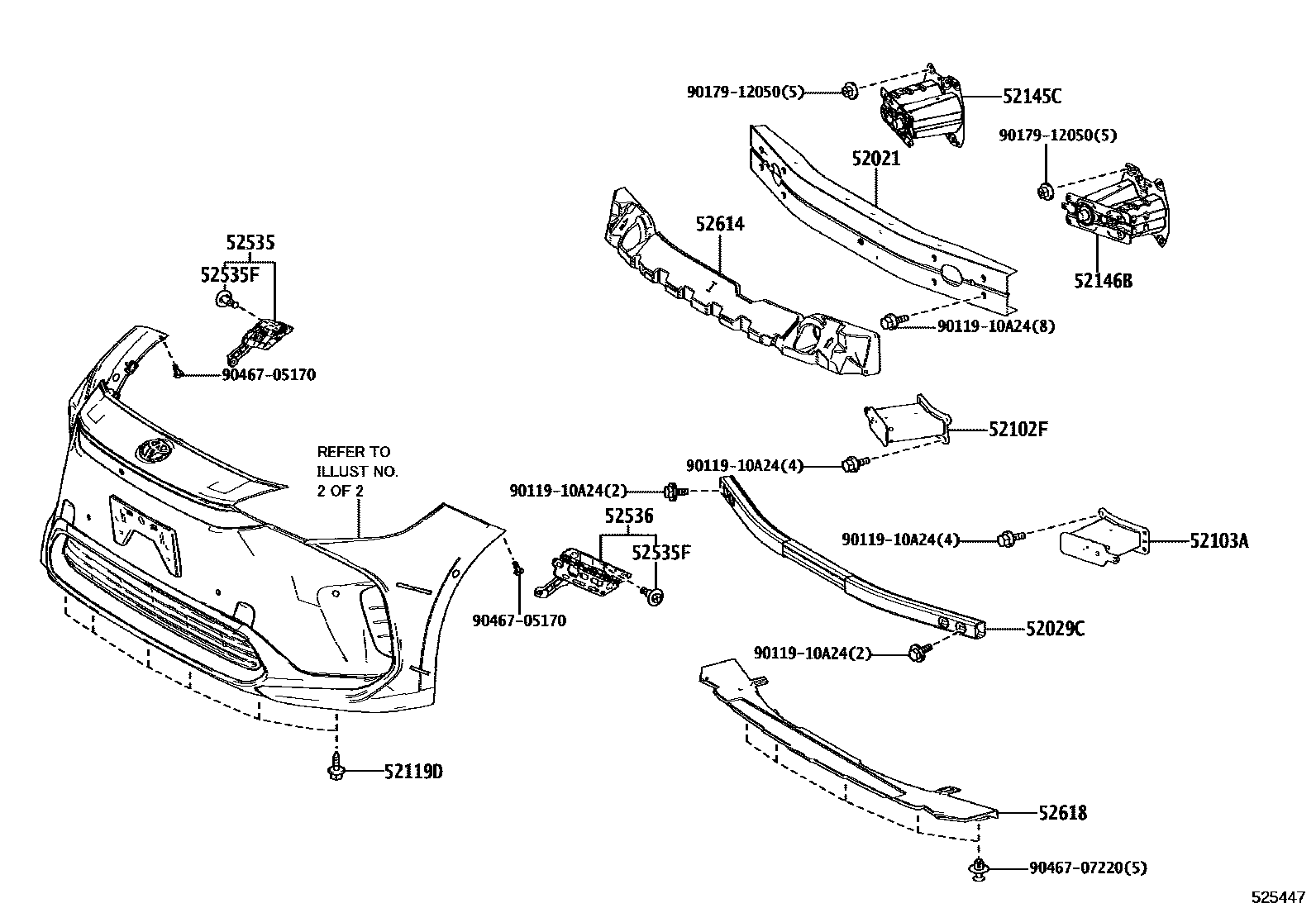 90179-12050(5)
52145C
90179-12050(5)
52021
52614
52146B
52535
52535F
90119-10A24(8)
90467-05170
52102F
REFER TO ILLUST NO. 2 OF 2
90119-10A24(4)
90119-10A24(2)
52536
52535F
90119-10A24(4)
52103A
90467-05170
52029C
90119-10A24(2)
52119D
52618
90467-07220(5)
525447