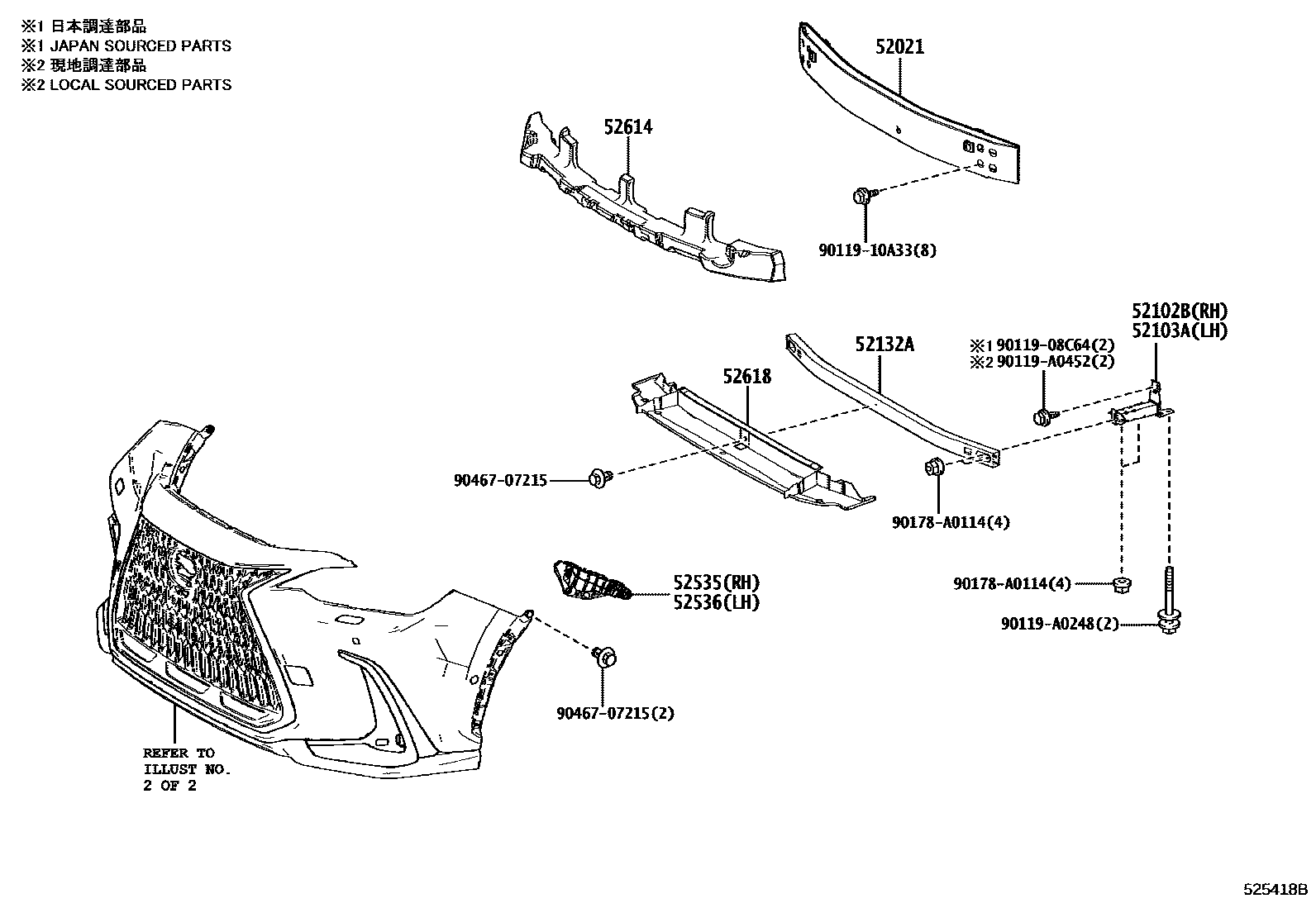 ※1 日本調達部品
※1 JAPAN SOURCED PARTS
※2 現地調達部品
※2 LOCAL SOURCED PARTS

52021

52614

90119-10A33(8)

52102B(RH)
52103A(LH)

52132A

※1 90119-08C64(2)
※2 90119-A0452(2)

52618

90467-07215

90178-A0114(4)

52535(RH)
52536(LH)

90178-A0114(4)

90119-A0248(2)

90467-07215(2)

REFER TO
ILLUST NO.
2 OF 2

525418B