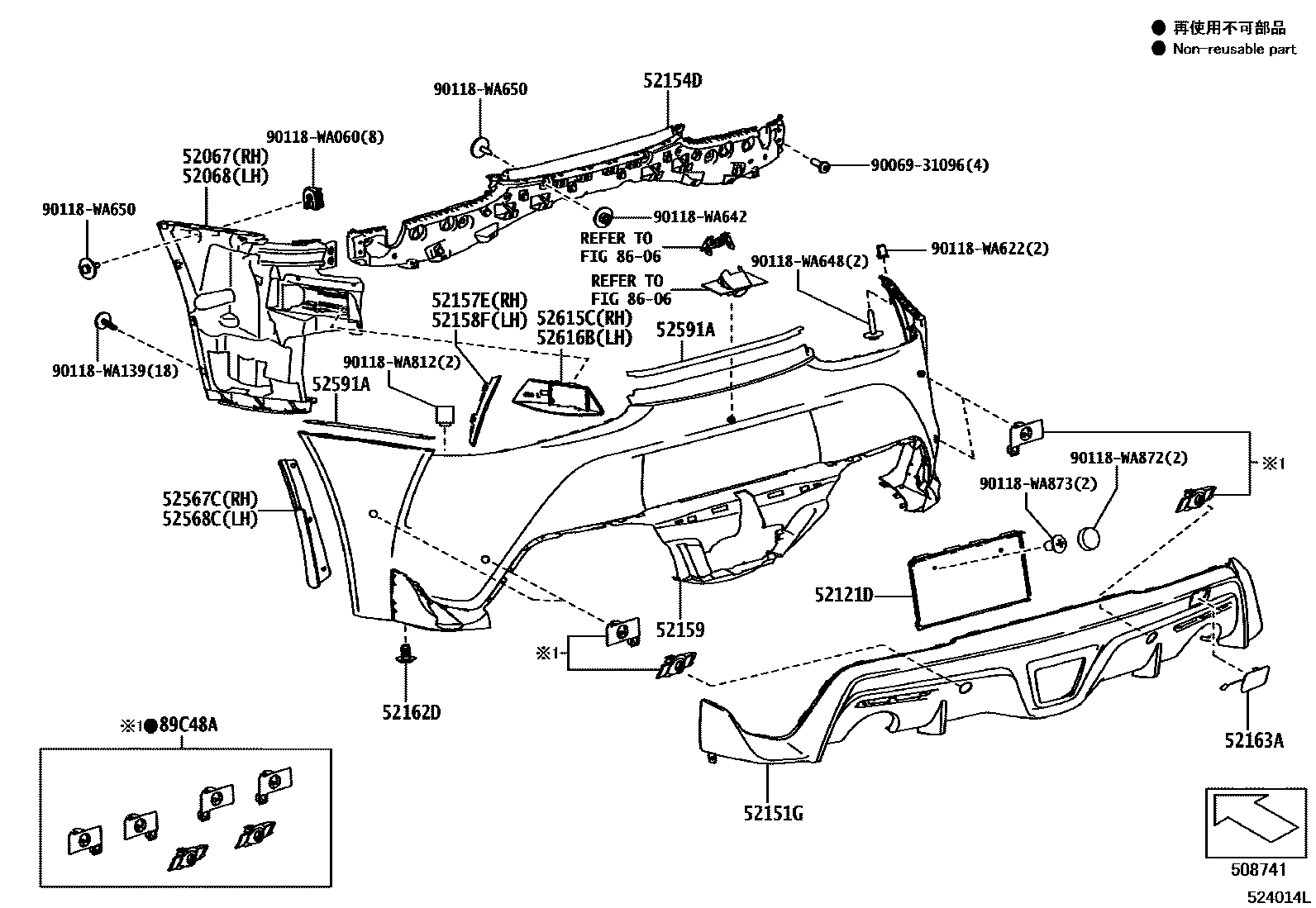 ● 再使用不可部品
● Non-reusable part

90118-WA650
52154D
90118-WA060(8)
52067(RH)
52068(LH)
90069-31096(4)
90118-WA650
90118-WA642
REFER TO
FIG 86-06
90118-WA622(2)
REFER TO
FIG 86-06
90118-WA648(2)
52157E(RH)
52158F(LH)
52615C(RH)
52616B(LH)
52591A
90118-WA139(18)
90118-WA812(2)
52591A
90118-WA872(2)
※1
90118-WA873(2)
52567C(RH)
52568C(LH)
52121D
52159
※1
52162D
52163A
※1●89C48A
52151G
508741
524014L