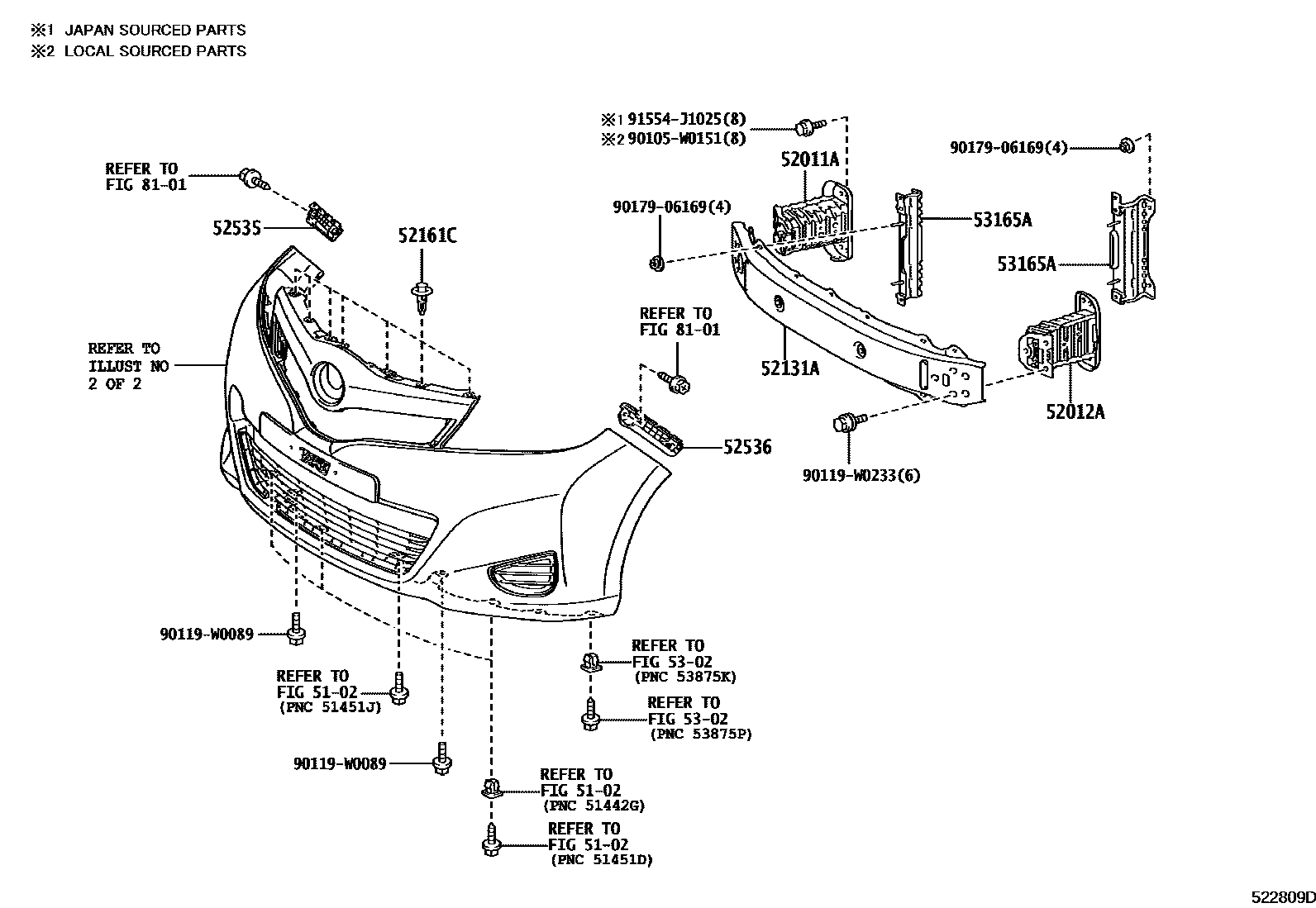 ※1 JAPAN SOURCED PARTS
※2 LOCAL SOURCED PARTS

※1 91554-J1025(8)
※2 90105-W0151(8)

90179-06169(4)

52011A

REFER TO
FIG 81-01

90179-06169(4)

53165A

52535

52161C

53165A

REFER TO
FIG 81-01

REFER TO
ILLUST NO
2 OF 2

52131A

52012A

52536

90119-W0233(6)

90119-W0089

REFER TO
FIG 53-02
(PNC 53875K)

REFER TO
FIG 51-02
(PNC 51451J)

REFER TO
FIG 53-02
(PNC 53875P)

90119-W0089

REFER TO
FIG 51-02
(PNC 51442G)

REFER TO
FIG 51-02
(PNC 51451D)

522809D