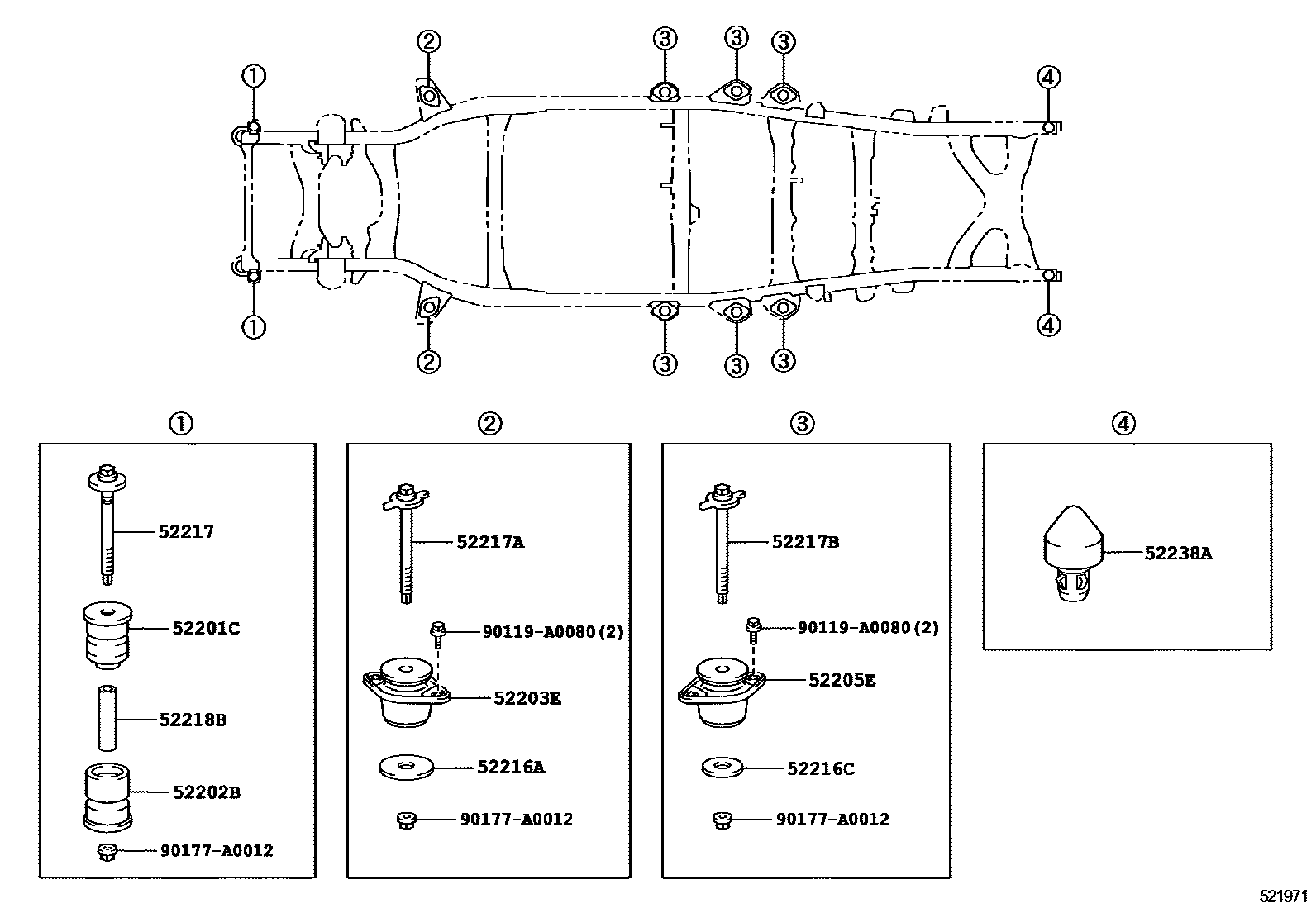 ②
③ ③ ③
①
④
①
④
②
③ ③ ③

①
52217
52201C
52218B
52202B
90177-A0012

②
52217A
90119-A0080(2)
52203E
52216A
90177-A0012

③
52217B
90119-A0080(2)
52205E
52216C
90177-A0012

④
52238A

521971