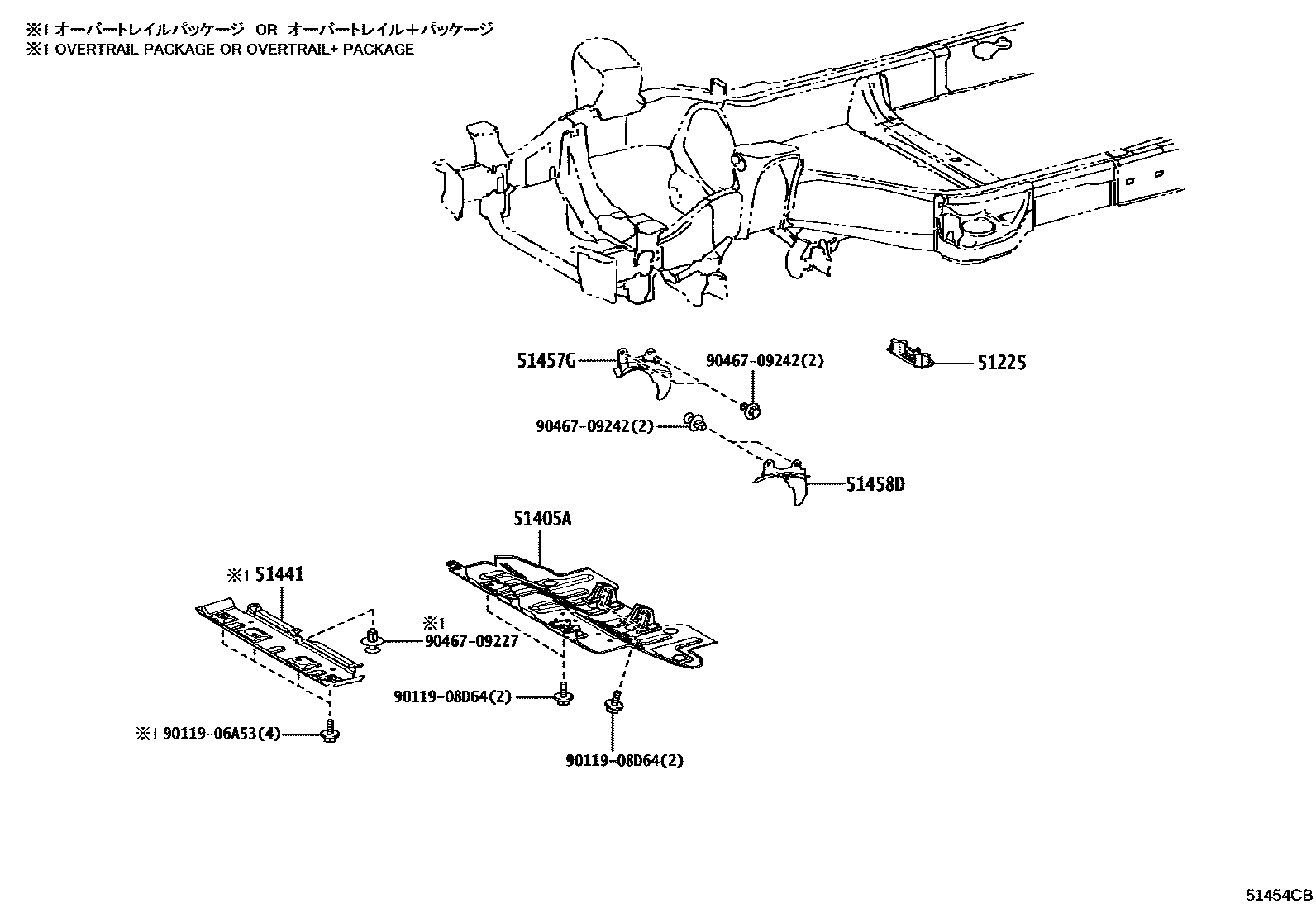 ※1 オーバートレイルパッケージ OR オーバートレイル＋パッケージ
※1 OVERTRAIL PACKAGE OR OVERTRAIL+ PACKAGE

51457G
90467-09242(2)
51225
90467-09242(2)
51458D
51405A
※1 51441
※1
90467-09227
90119-08D64(2)
※1 90119-06A53(4)
90119-08D64(2)

51454CB