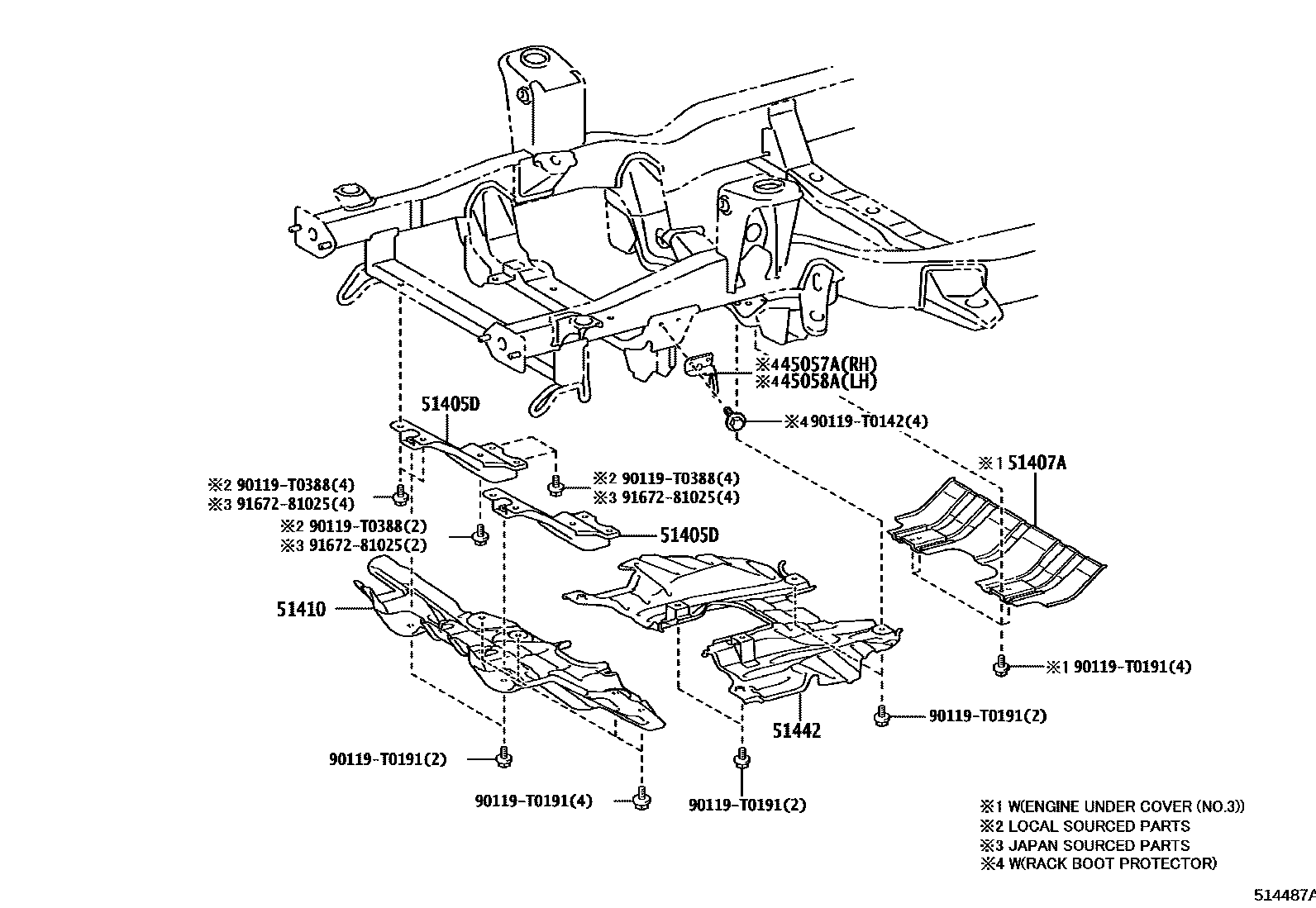 ※4 45057A(RH)
※4 45058A(LH)

51405D

※4 90119-T0142(4)

※1 51407A

※2 90119-T0388(4)
※3 91672-81025(4)

※2 90119-T0388(4)
※3 91672-81025(4)

※2 90119-T0388(2)
※3 91672-81025(2)

51405D

51410

※1 90119-T0191(4)

90119-T0191(2)

51442

90119-T0191(2)

90119-T0191(4)

90119-T0191(2)

※1 W(ENGINE UNDER COVER (NO.3))
※2 LOCAL SOURCED PARTS
※3 JAPAN SOURCED PARTS
※4 W(RACK BOOT PROTECTOR)

514487A