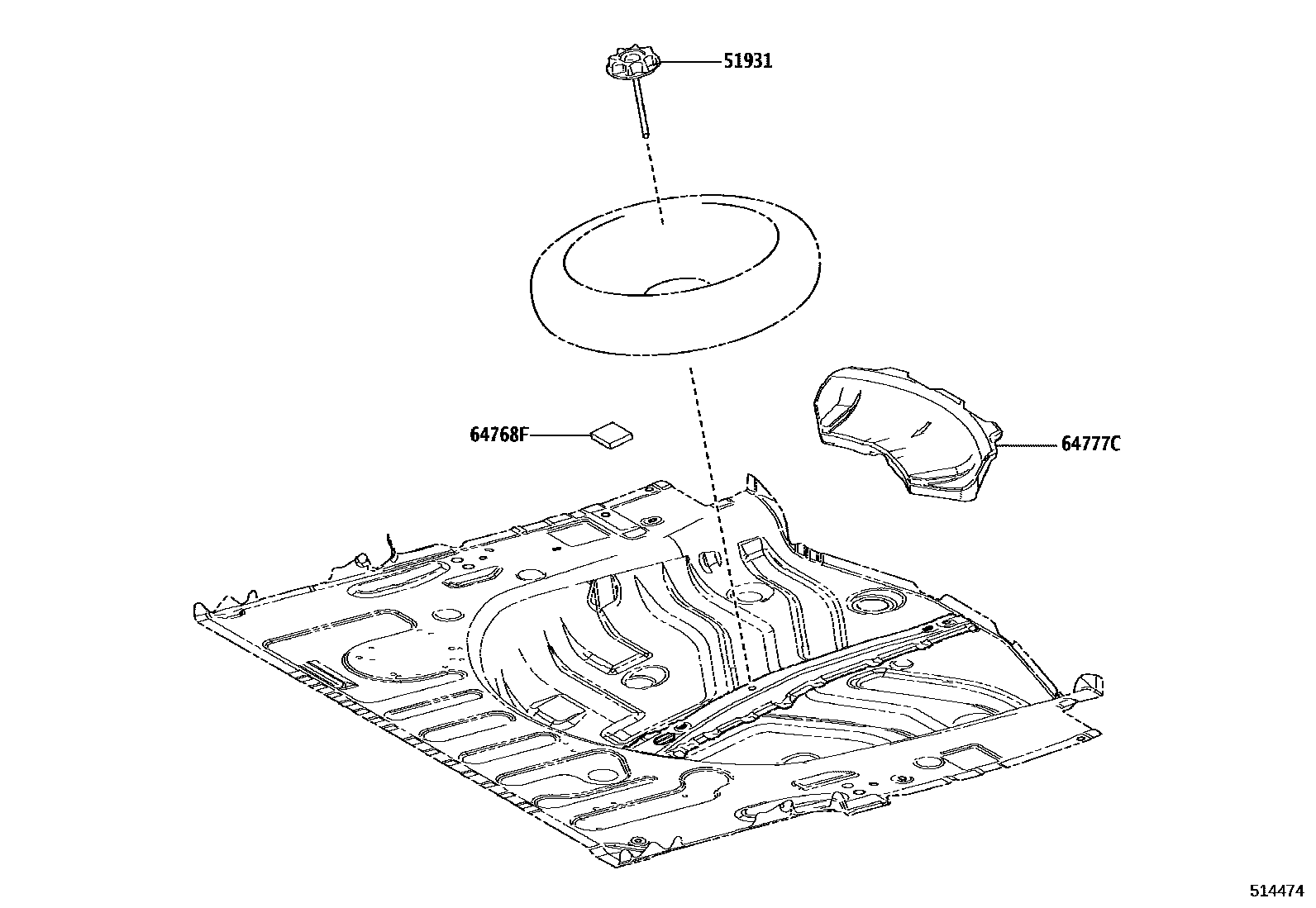 51931

64768F

64777C

514474