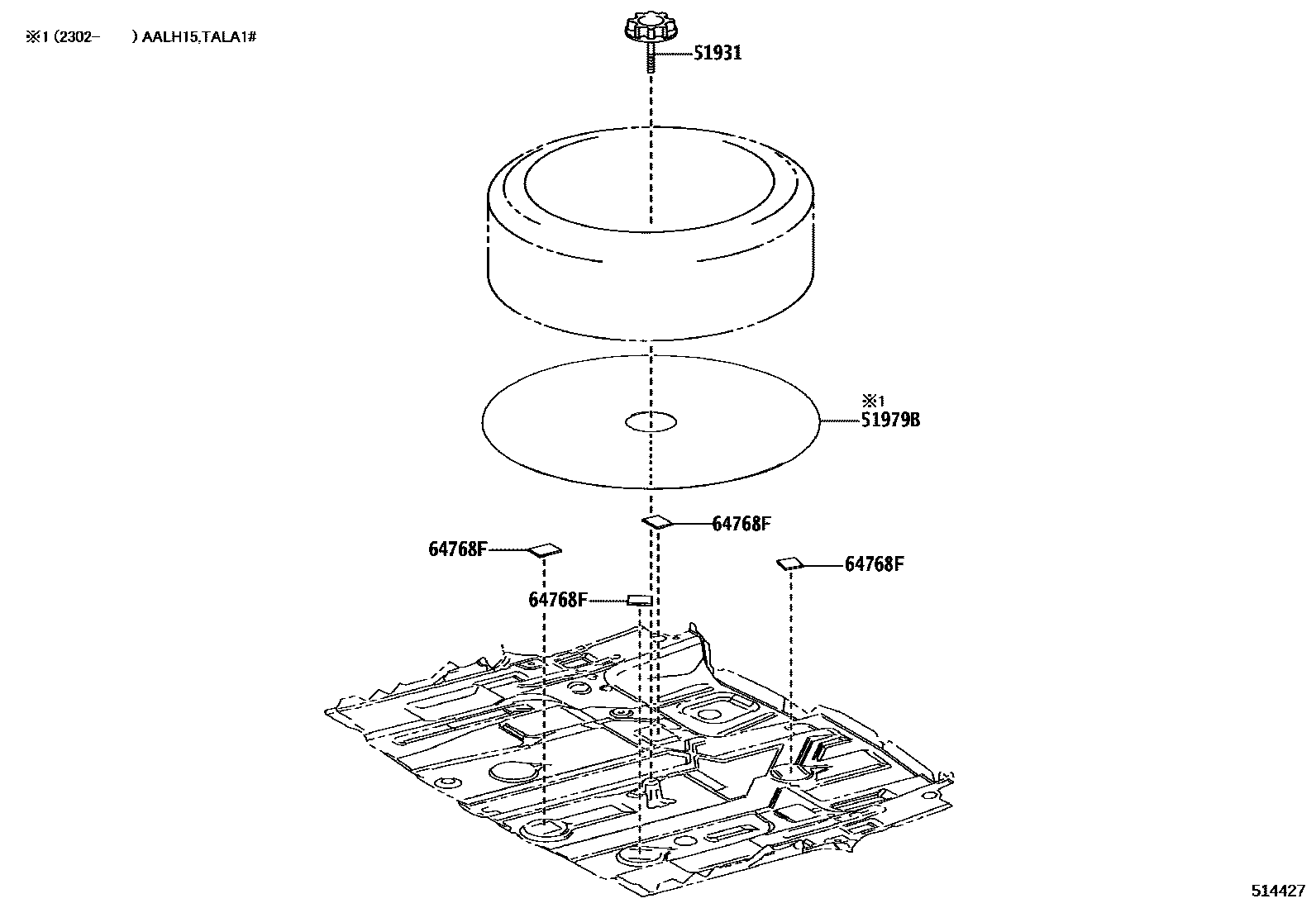 ※1 (2302- ) AALH15,TALA1#

51931

※1
51979B

64768F

64768F

64768F

64768F

514427