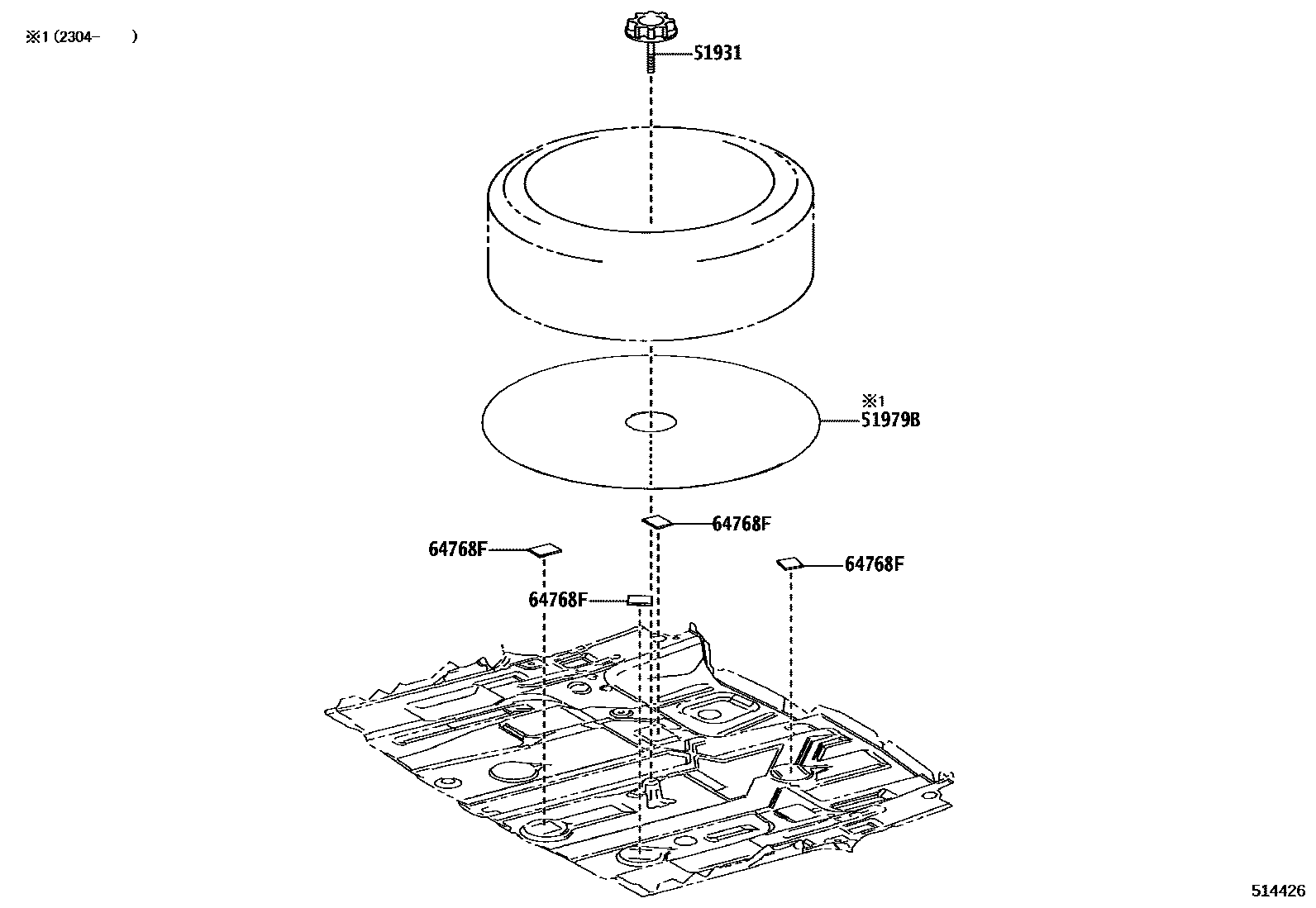 ※1 (2304-　　)

51931

※1
51979B

64768F

64768F

64768F

64768F

514426