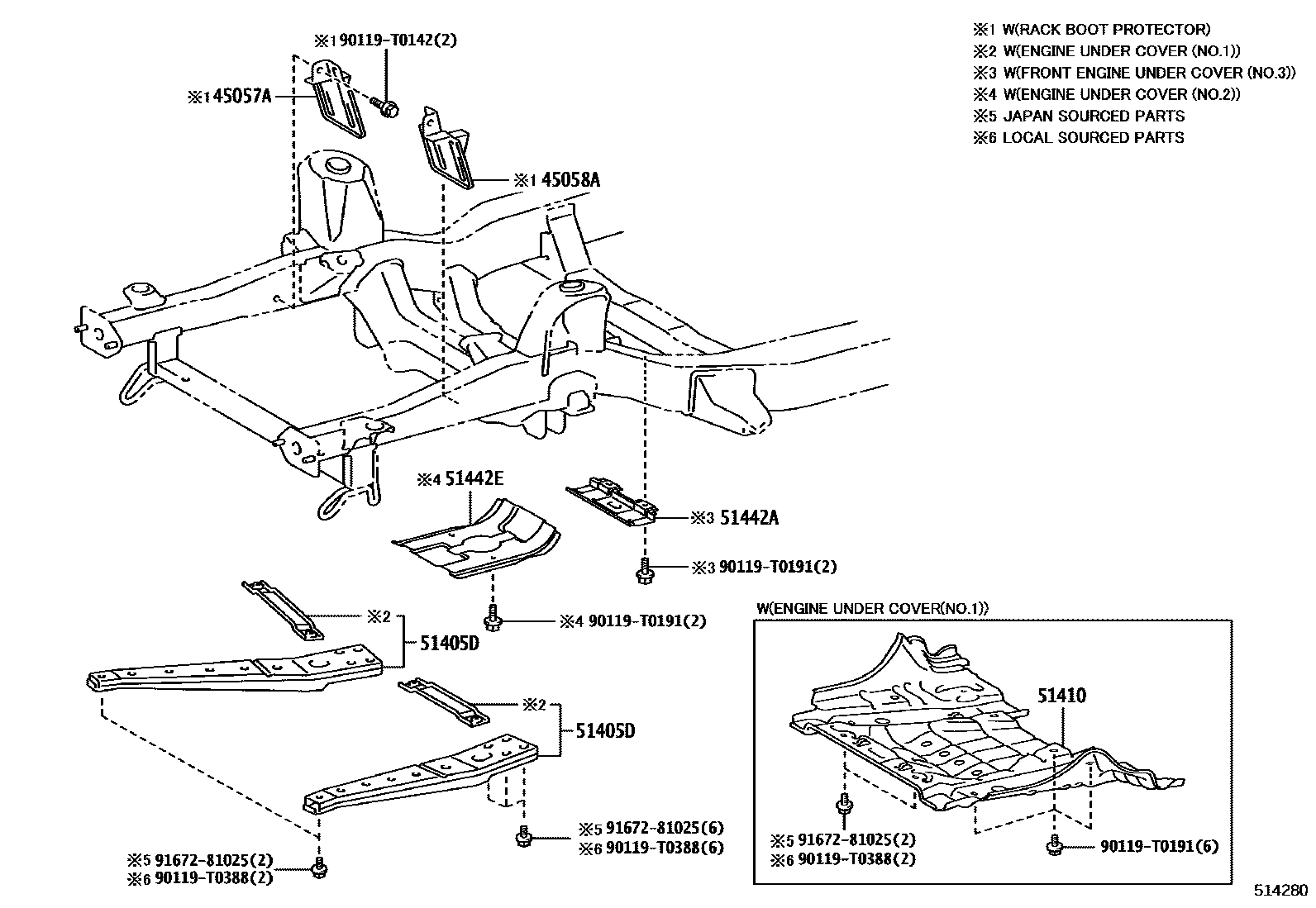 ※1 W(RACK BOOT PROTECTOR)
※2 W(ENGINE UNDER COVER (NO.1))
※3 W(FRONT ENGINE UNDER COVER (NO.3))
※4 W(ENGINE UNDER COVER (NO.2))
※5 JAPAN SOURCED PARTS
※6 LOCAL SOURCED PARTS

※1 90119-T0142(2)
※1 45057A
※1 45058A
※4 51442E
※3 51442A
※3 90119-T0191(2)
※4 90119-T0191(2)
※2
51405D
※2
51405D
※5 91672-81025(6)
※6 90119-T0388(6)
※5 91672-81025(2)
※6 90119-T0388(2)

W(ENGINE UNDER COVER(NO.1))
51410
※5 91672-81025(2)
※6 90119-T0388(2)
90119-T0191(6)

514280