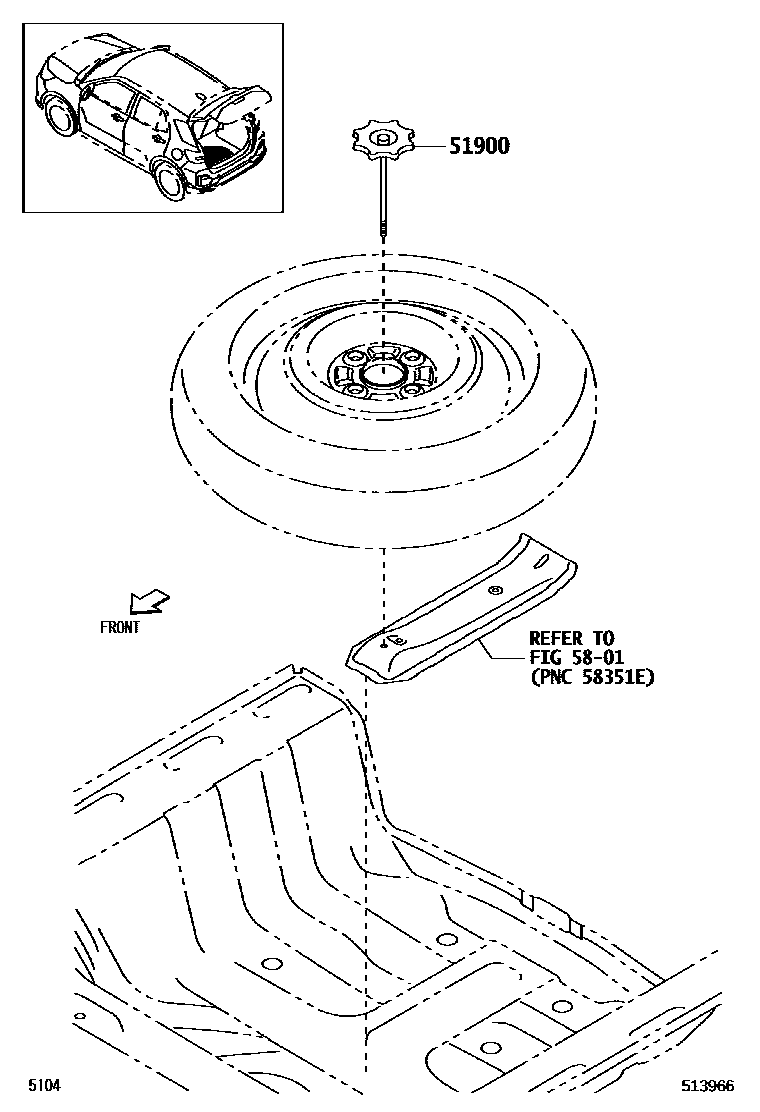 51900

FRONT

REFER TO
FIG 58-01
(PNC 58351E)

5104

513966