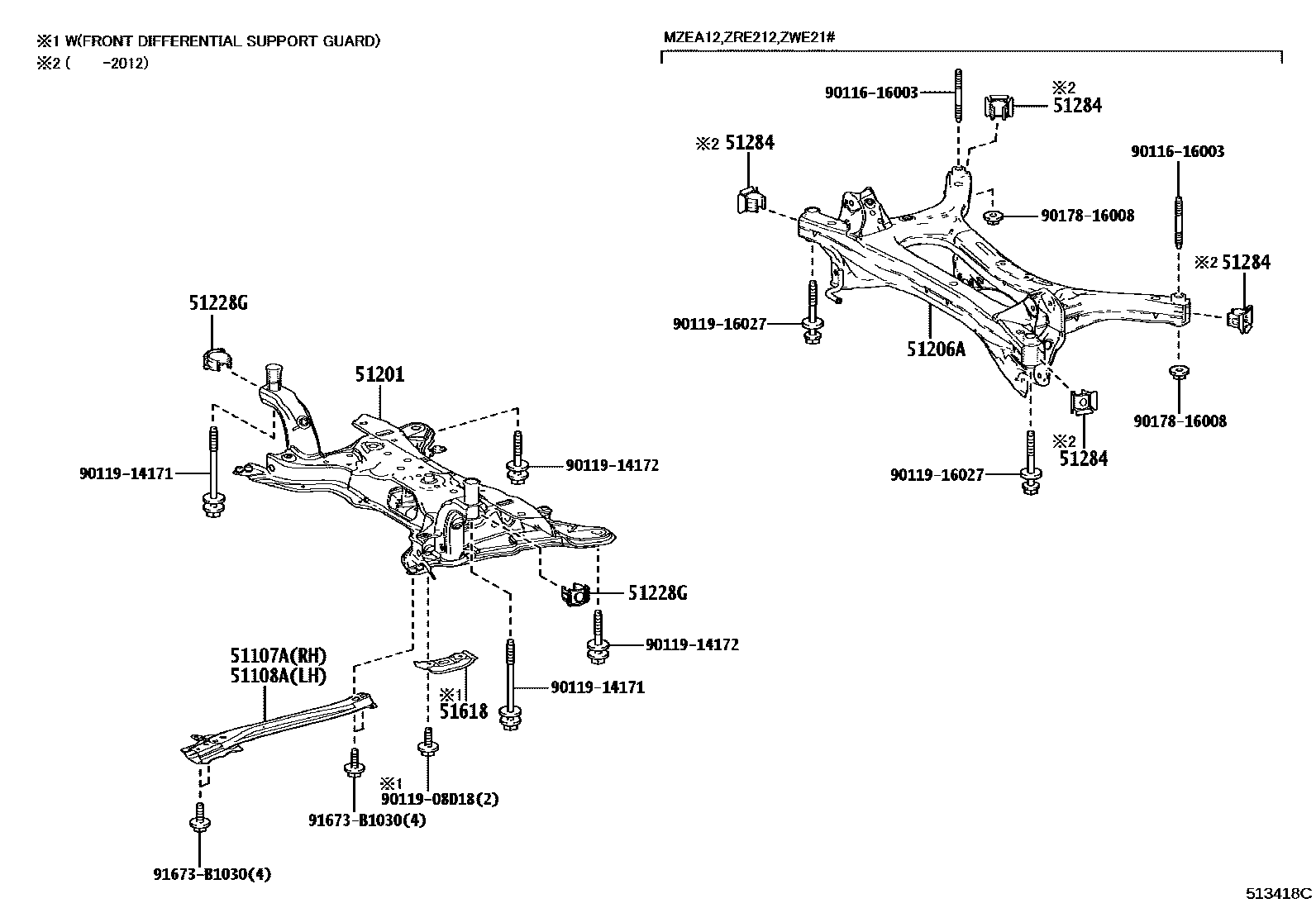 ※1 W(FRONT DIFFERENTIAL SUPPORT GUARD)
※2 (　　-2012)

MZEA12,ZRE212,ZWE21#

90116-16003
※2
51284
※2 51284
90116-16003
90178-16008
※2 51284
90119-16027
51206A
90178-16008
※2
51284
90119-16027

51228G
51201
90119-14171
90119-14172
51228G
90119-14172
51107A(RH)
51108A(LH)
※1
51618
90119-14171
※1
90119-08D18(2)
91673-B1030(4)
91673-B1030(4)

513418C