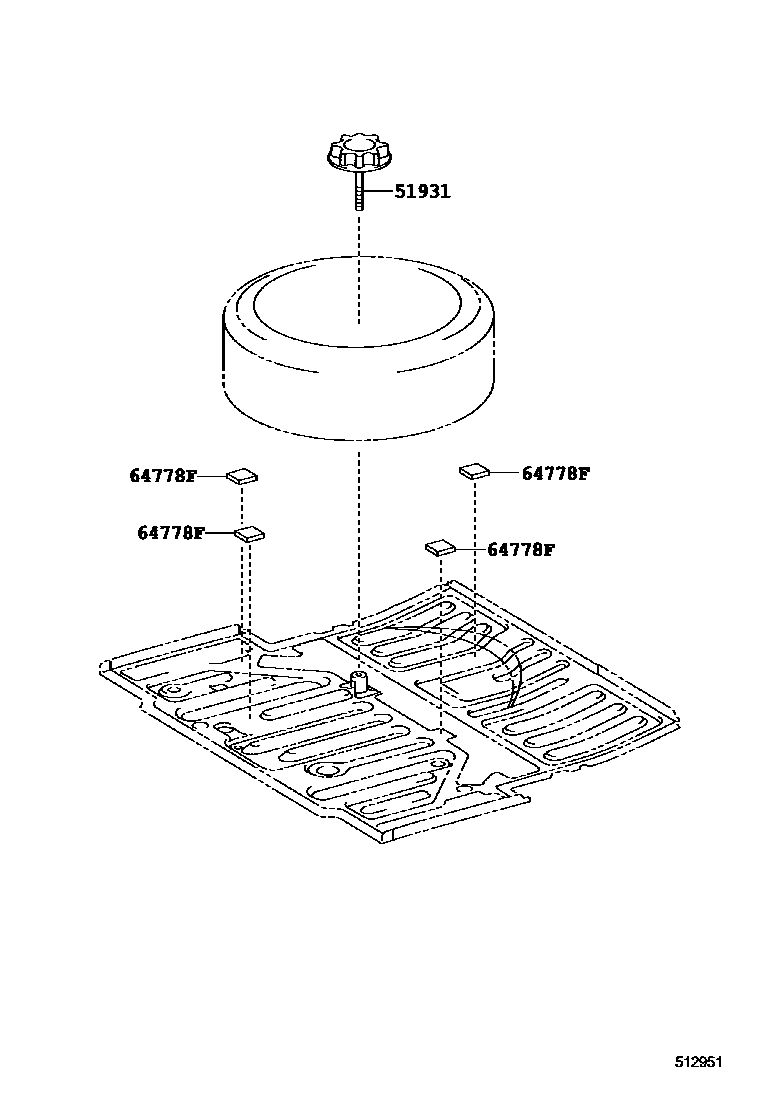 51931

64778F

64778F

64778F

64778F

512951