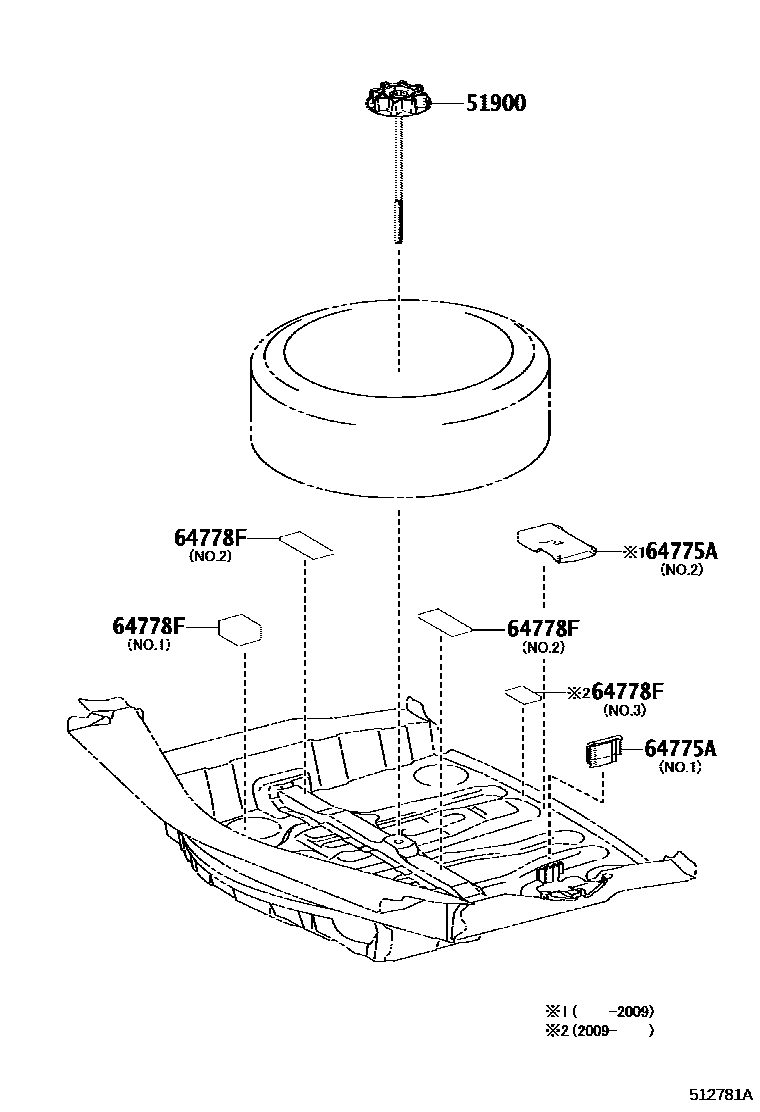 51900

64778F
(NO.2)

※1 64775A
(NO.2)

64778F
(NO.1)

64778F
(NO.2)

※2 64778F
(NO.3)

64775A
(NO.1)

※1 (     -2009)
※2 (2009-     )

512781A