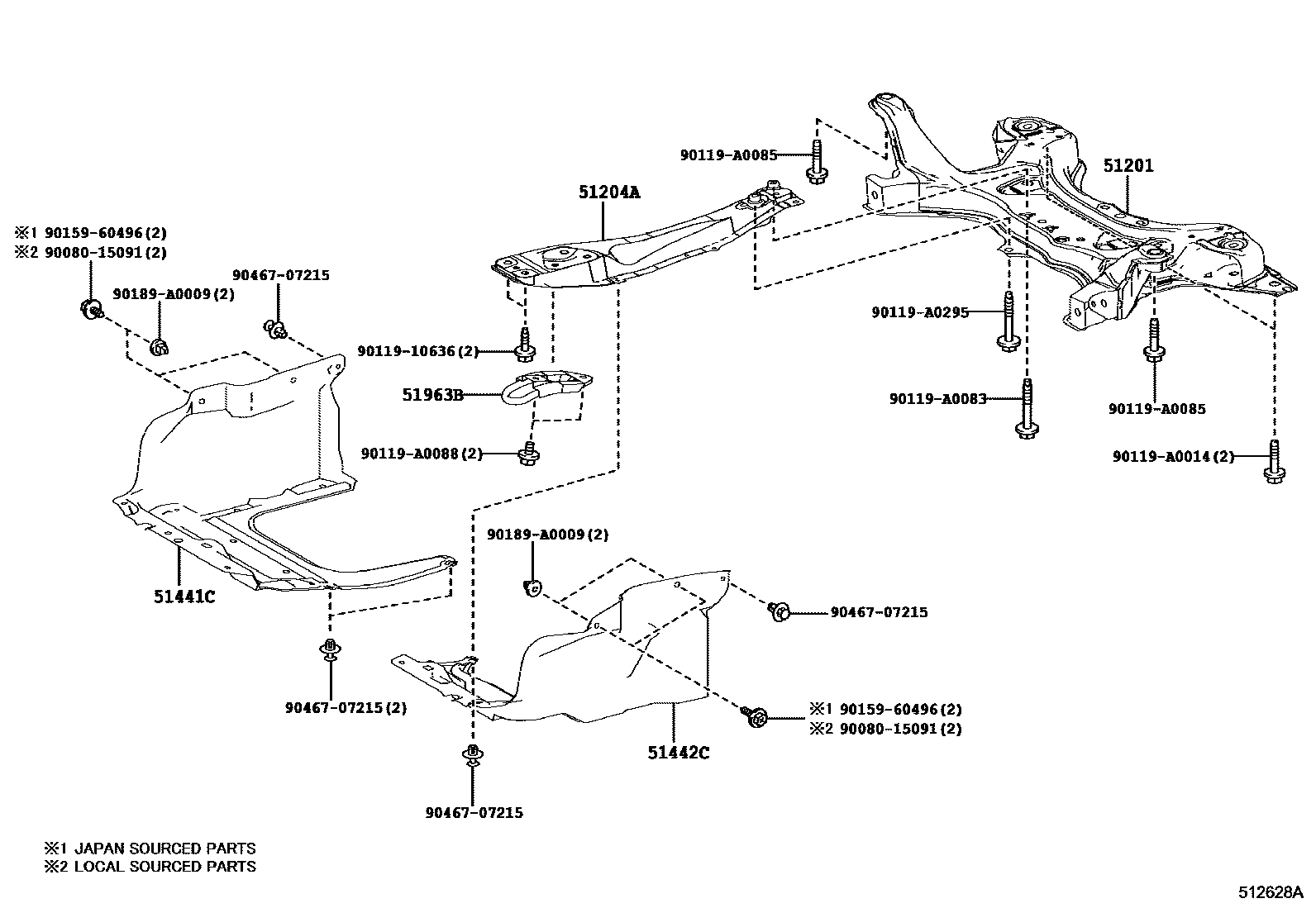 90119-A0085

51201

51204A

※1 90159-60496(2)
※2 90080-15091(2)

90467-07215

90189-A0009(2)

90119-10636(2)

90119-A0295

51963B

90119-A0083

90119-A0085

90119-A0088(2)

90119-A0014(2)

90189-A0009(2)

51441C

90467-07215

90467-07215(2)

※1 90159-60496(2)
※2 90080-15091(2)

51442C

90467-07215

※1 JAPAN SOURCED PARTS
※2 LOCAL SOURCED PARTS

512628A