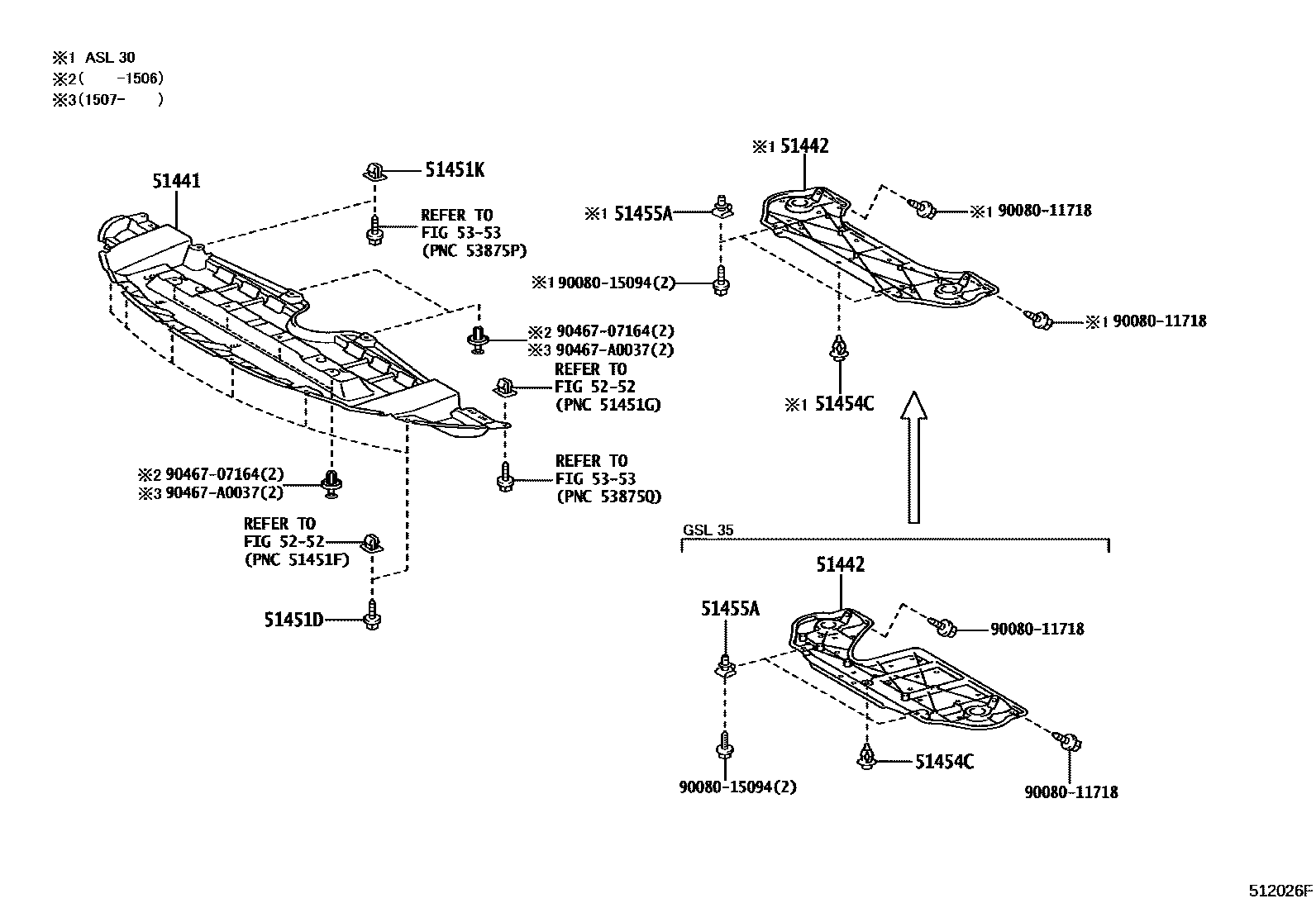 ※1 ASL 30
※2( -1506)
※3(1507- )

51441

51451K

REFER TO
FIG 53-53
(PNC 53875P)

※2 90467-07164(2)
※3 90467-A0037(2)

REFER TO
FIG 52-52
(PNC 51451G)

REFER TO
FIG 53-53
(PNC 53875Q)

※2 90467-07164(2)
※3 90467-A0037(2)

REFER TO
FIG 52-52
(PNC 51451F)

51451D

※1 51442

※1 51455A

※1 90080-11718

※1 90080-15094(2)

※1 90080-11718

※1 51454C

GSL 35

51442

51455A

90080-11718

51454C

90080-15094(2)

90080-11718

512026F