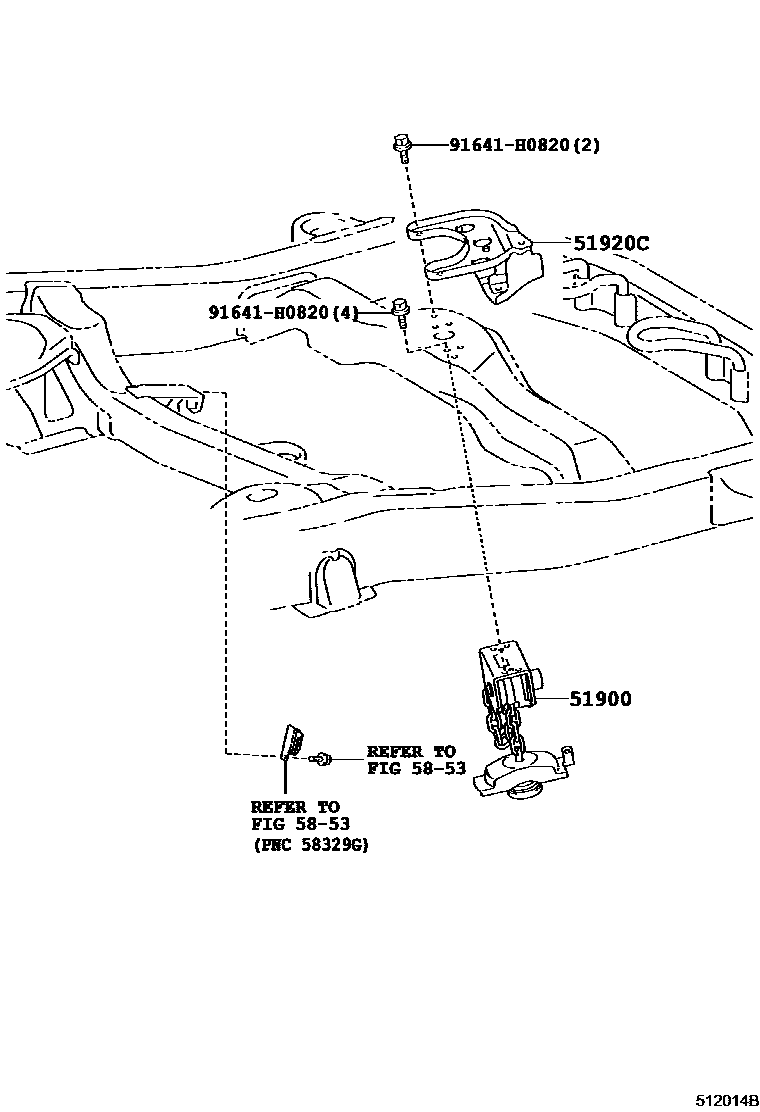 91641-H0820(2)

51920C

91641-H0820(4)

51900

REFER TO
FIG 58-53

REFER TO
FIG 58-53
(PNC 58329G)

512014B