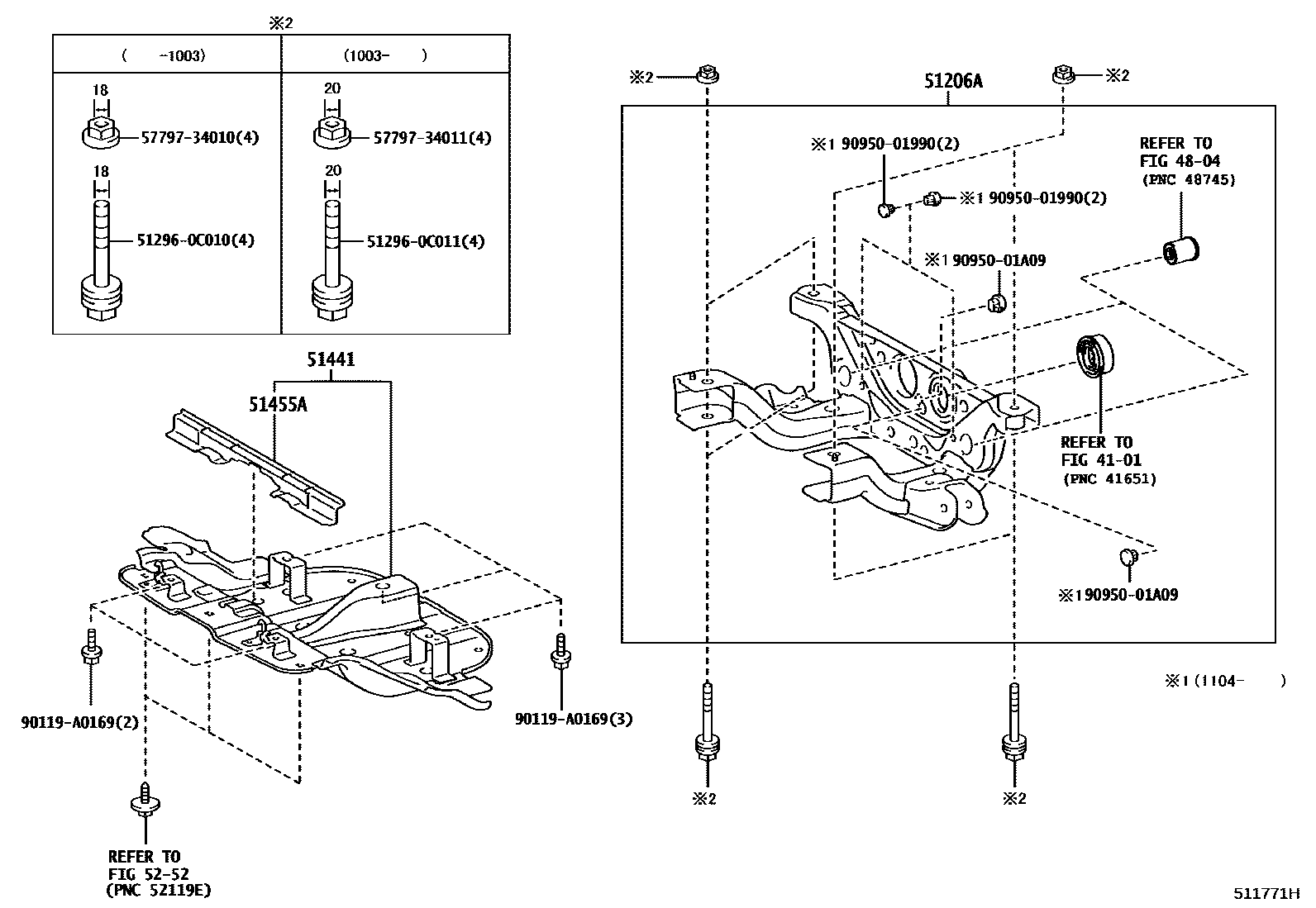 ※2

| ( -1003) | (1003- ) |
|---|---|
| 18 57797-34010(4) 18 51296-0C010(4) | 20 57797-34011(4) 20 51296-0C011(4) |

51441
51455A
90119-A0169(2)
90119-A0169(3)
REFER TO
FIG 52-52
(PNC 52119E)

※2
51206A
※2
※1 90950-01990(2)
※1 90950-01990(2)
REFER TO
FIG 48-04
(PNC 48745)
※1 90950-01A09
REFER TO
FIG 41-01
(PNC 41651)
※1 90950-01A09
※1 (1104- )
※2
※2
511771H