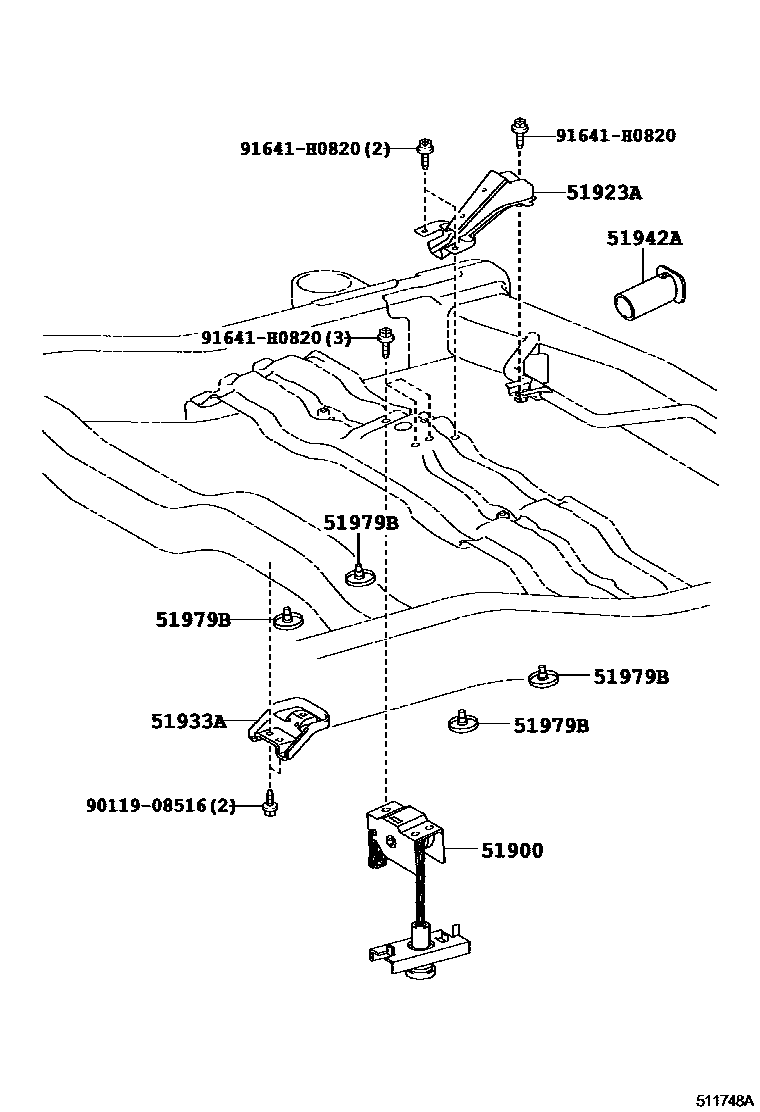 91641-H0820(2)
91641-H0820
51923A
51942A
91641-H0820(3)
51979B
51979B
51979B
51933A
51979B
90119-08516(2)
51900
511748A