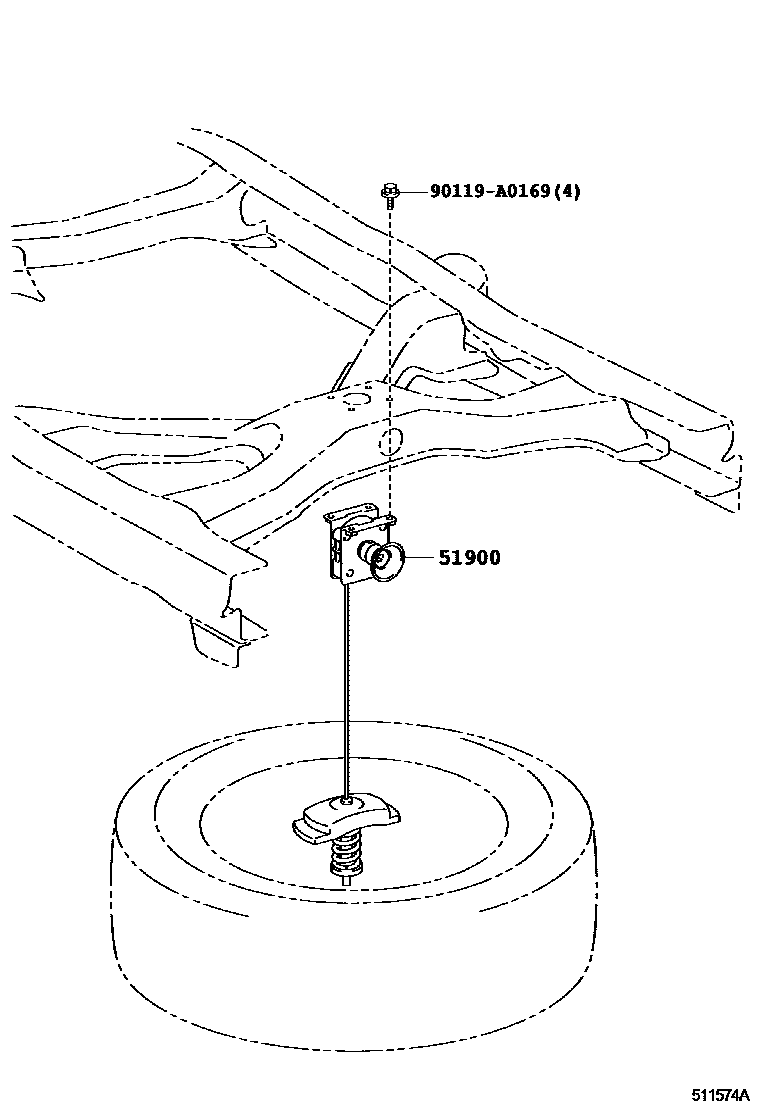 90119-A0169(4)

51900

511574A