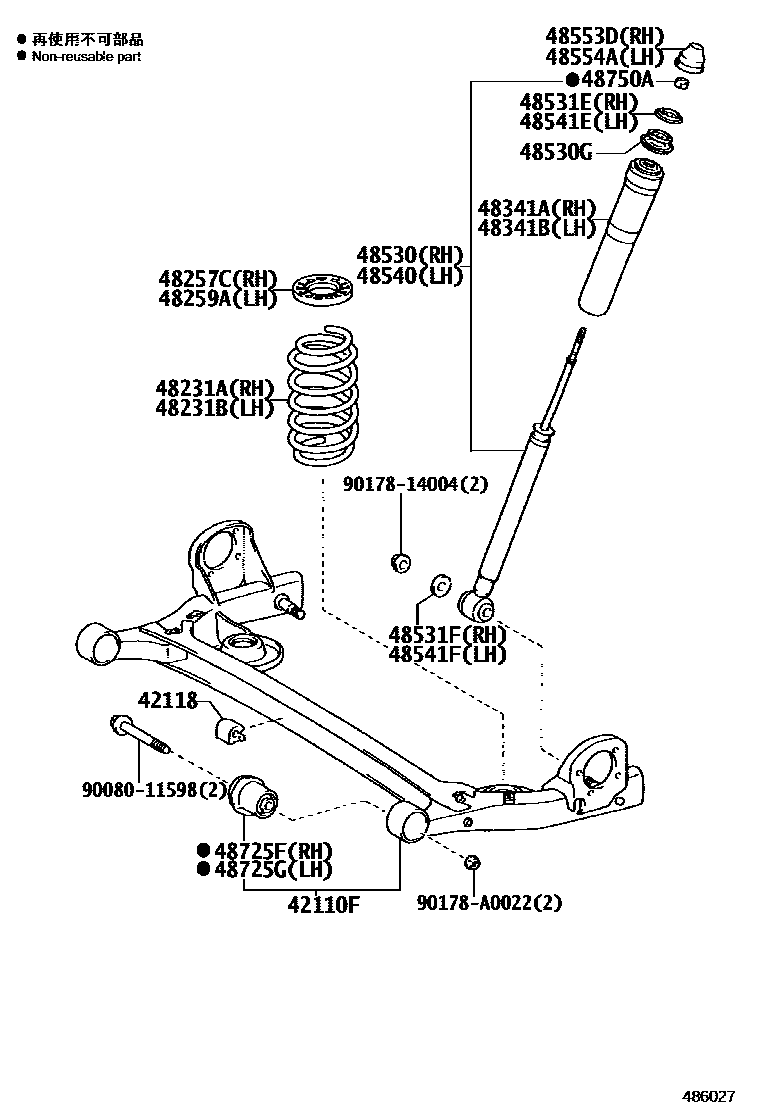 ● 再使用不可部品
● Non-reusable part

48553D(RH)
48554A(LH)
●48750A
48531E(RH)
48541E(LH)
48530G
48341A(RH)
48341B(LH)
48530(RH)
48540(LH)
48257C(RH)
48259A(LH)
48231A(RH)
48231B(LH)
90178-14004(2)
48531F(RH)
48541F(LH)
42118
90080-11598(2)
●48725F(RH)
●48725G(LH)
42110F
90178-A0022(2)

486027