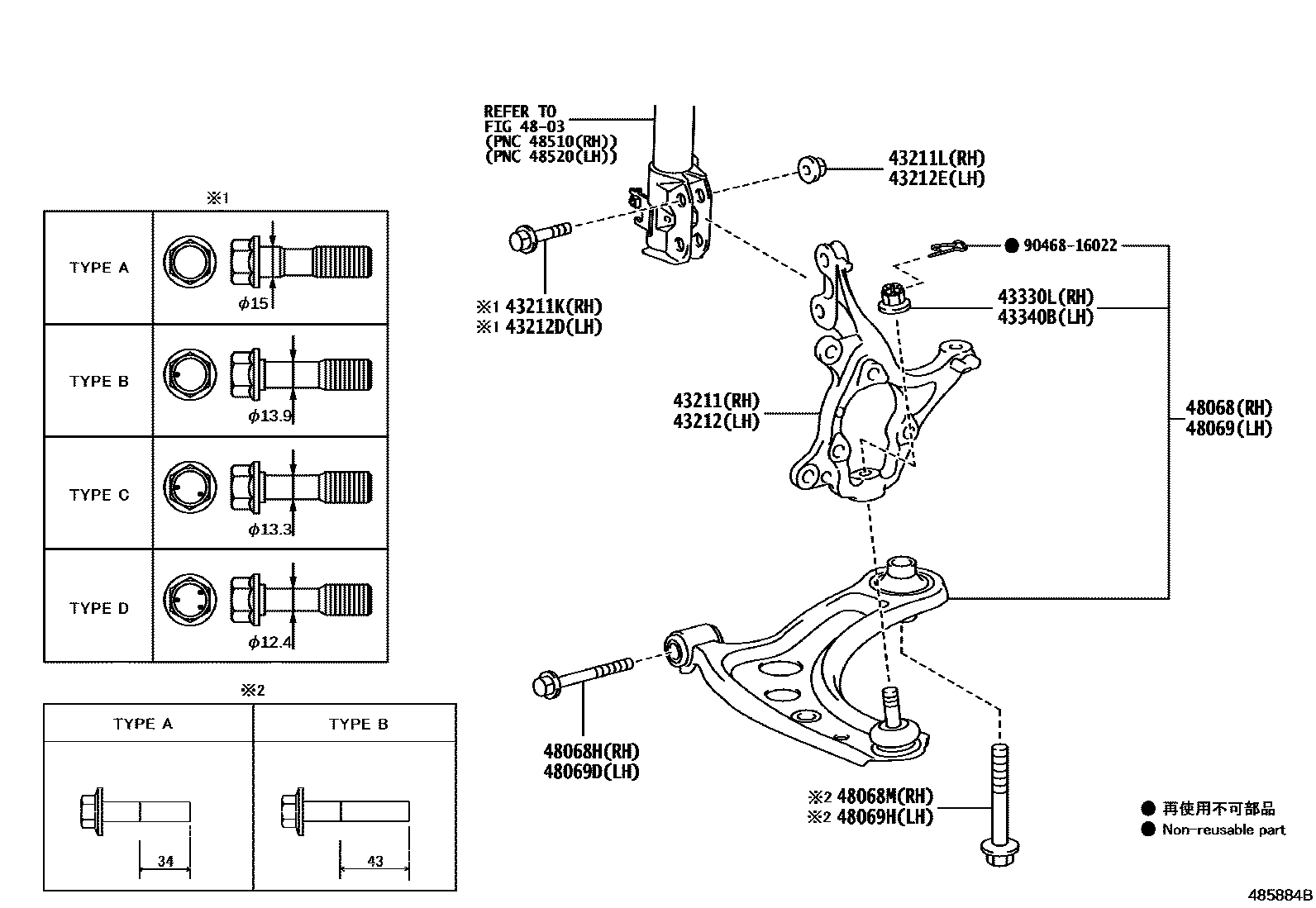 ※1

| TYPE A | $\phi$15 |
|---|---|
| TYPE B | $\phi$13.9 |
| TYPE C | $\phi$13.3 |
| TYPE D | $\phi$12.4 |

※2

| TYPE A | TYPE B |
|---|---|
| 34 | 43 |

REFER TO
FIG 48-03
(PNC 48510(RH))
(PNC 48520(LH))

43211L(RH)
43212E(LH)

● 90468-16022

※1 43211K(RH)
※1 43212D(LH)

43330L(RH)
43340B(LH)

43211(RH)
43212(LH)

48068(RH)
48069(LH)

48068H(RH)
48069D(LH)

※2 48068M(RH)
※2 48069H(LH)

● 再使用不可部品
● Non-reusable part

485884B