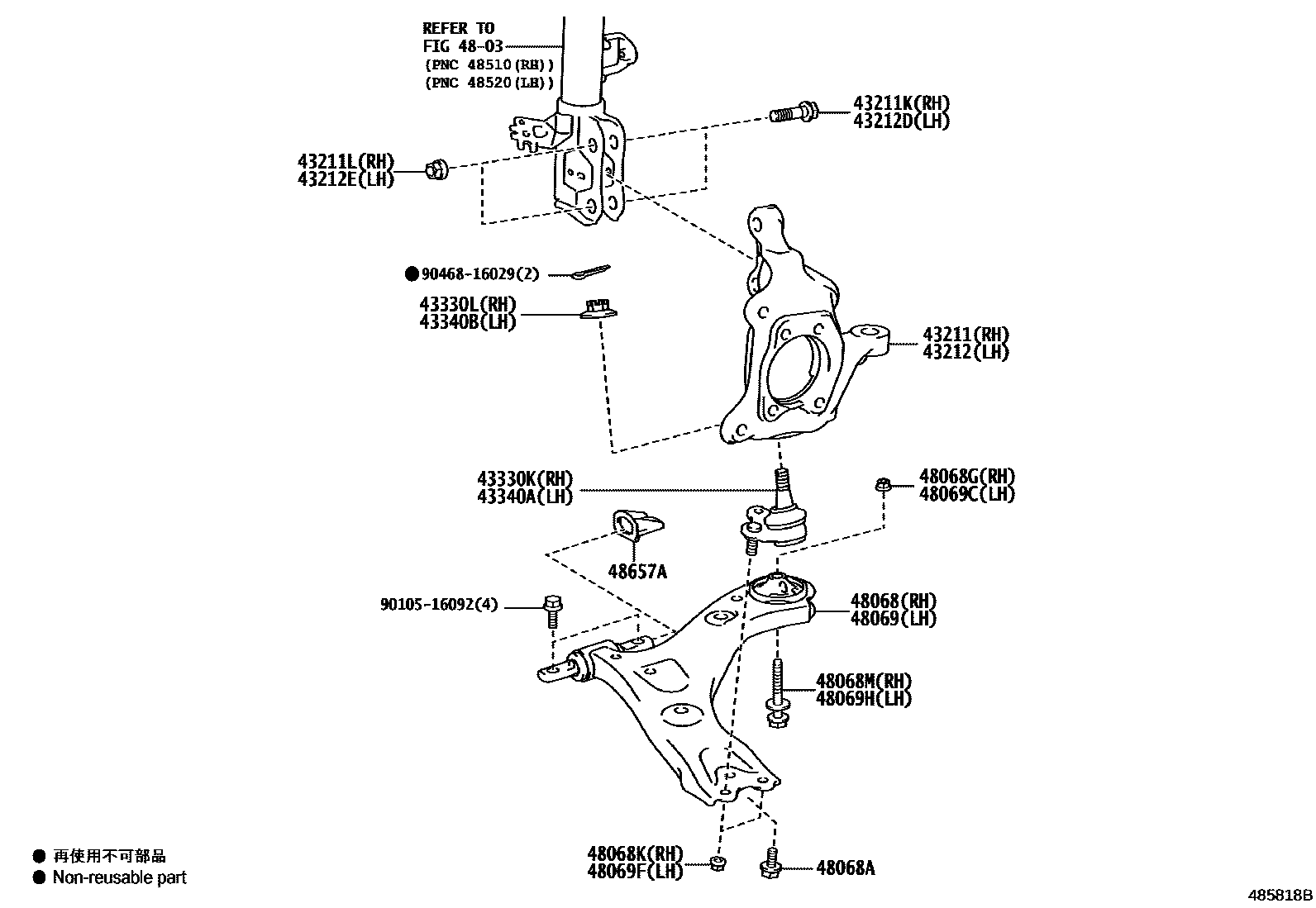 REFER TO
FIG 48-03
(PNC 48510(RH))
(PNC 48520(LH))

43211K(RH)
43212D(LH)

43211L(RH)
43212E(LH)

● 90468-16029(2)

43330L(RH)
43340B(LH)

43211(RH)
43212(LH)

43330K(RH)
43340A(LH)

48068G(RH)
48069C(LH)

48657A

90105-16092(4)

48068(RH)
48069(LH)

48068M(RH)
48069H(LH)

48068K(RH)
48069F(LH)

48068A

● 再使用不可部品
● Non-reusable part

485818B