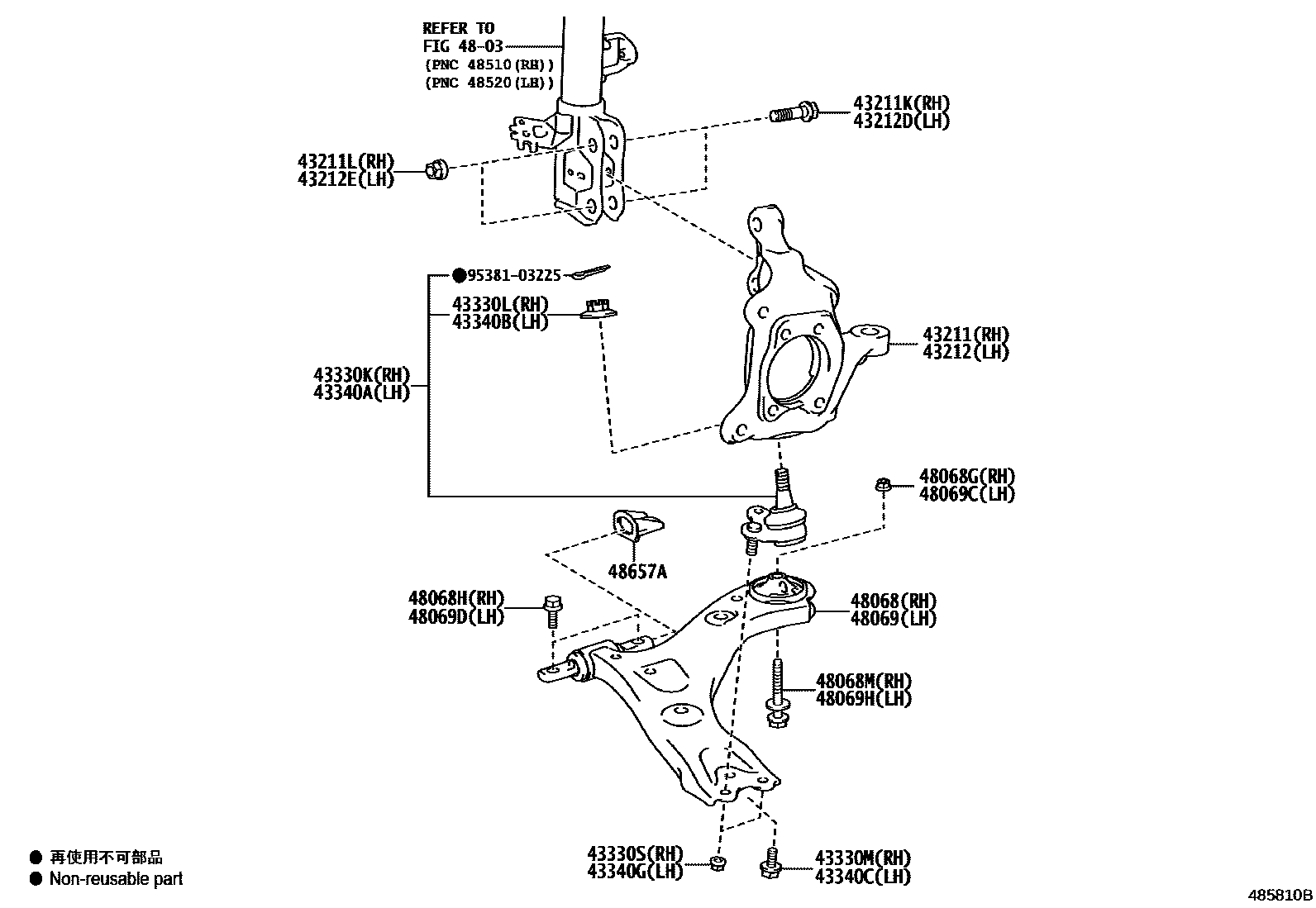 REFER TO
FIG 48-03
(PNC 48510(RH))
(PNC 48520(LH))

43211K(RH)
43212D(LH)

43211L(RH)
43212E(LH)

●95381-03225

43330L(RH)
43340B(LH)

43330K(RH)
43340A(LH)

43211(RH)
43212(LH)

48068G(RH)
48069C(LH)

48657A

48068H(RH)
48069D(LH)

48068(RH)
48069(LH)

48068M(RH)
48069H(LH)

43330S(RH)
43340G(LH)

43330M(RH)
43340C(LH)

● 再使用不可部品
● Non-reusable part

485810B