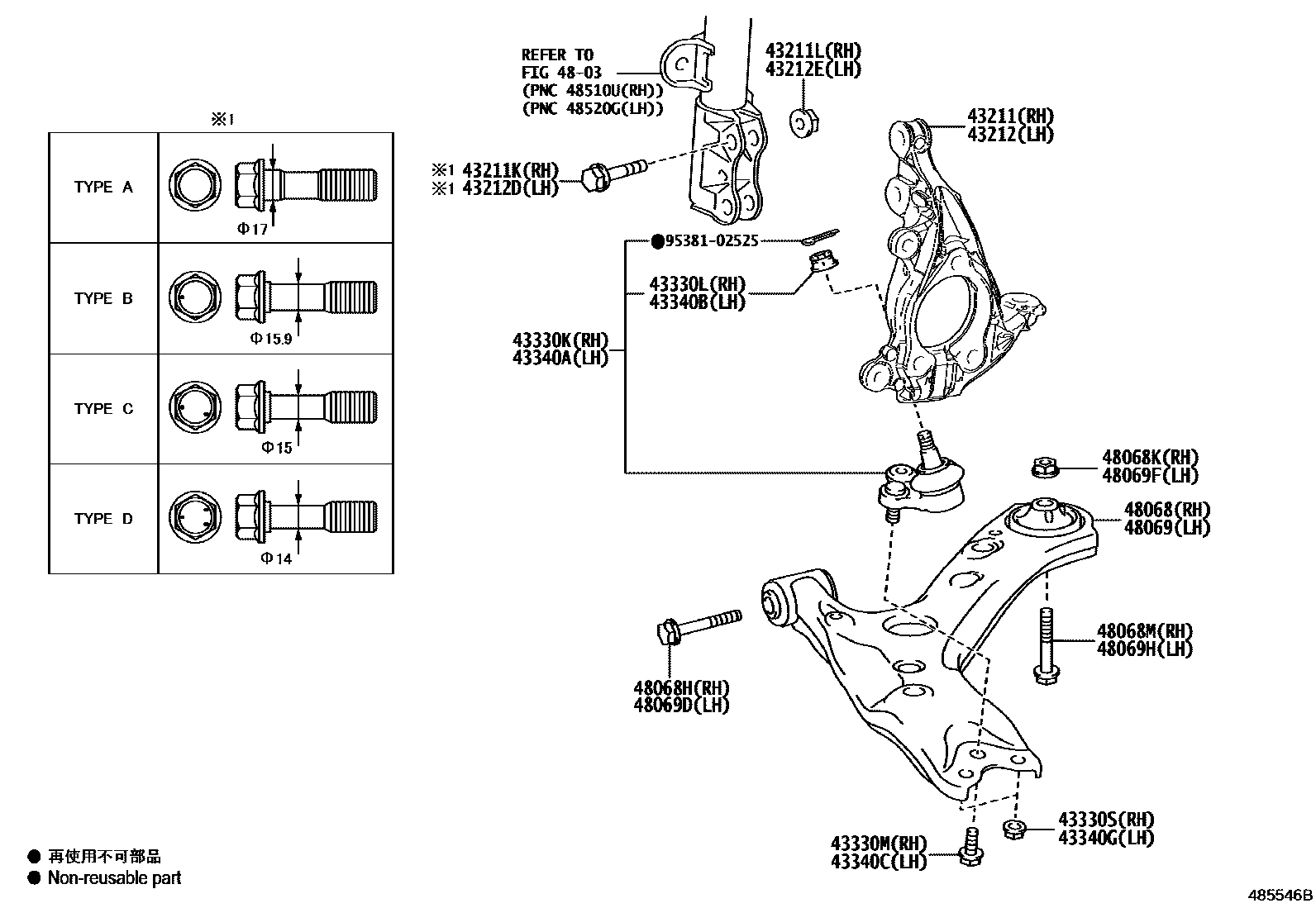 ※1

| TYPE A | Φ17 |
|---|---|
| TYPE B | Φ15.9 |
| TYPE C | Φ15 |
| TYPE D | Φ14 |

REFER TO FIG 48-03 (PNC 48510U(RH)) (PNC 48520G(LH))

43211L(RH)
43212E(LH)

43211(RH)
43212(LH)

※1 43211K(RH)
※1 43212D(LH)

●95381-02525

43330L(RH)
43340B(LH)

43330K(RH)
43340A(LH)

48068K(RH)
48069F(LH)

48068(RH)
48069(LH)

48068M(RH)
48069H(LH)

48068H(RH)
48069D(LH)

43330S(RH)
43340G(LH)

43330M(RH)
43340C(LH)

● 再使用不可部品
● Non-reusable part

485546B