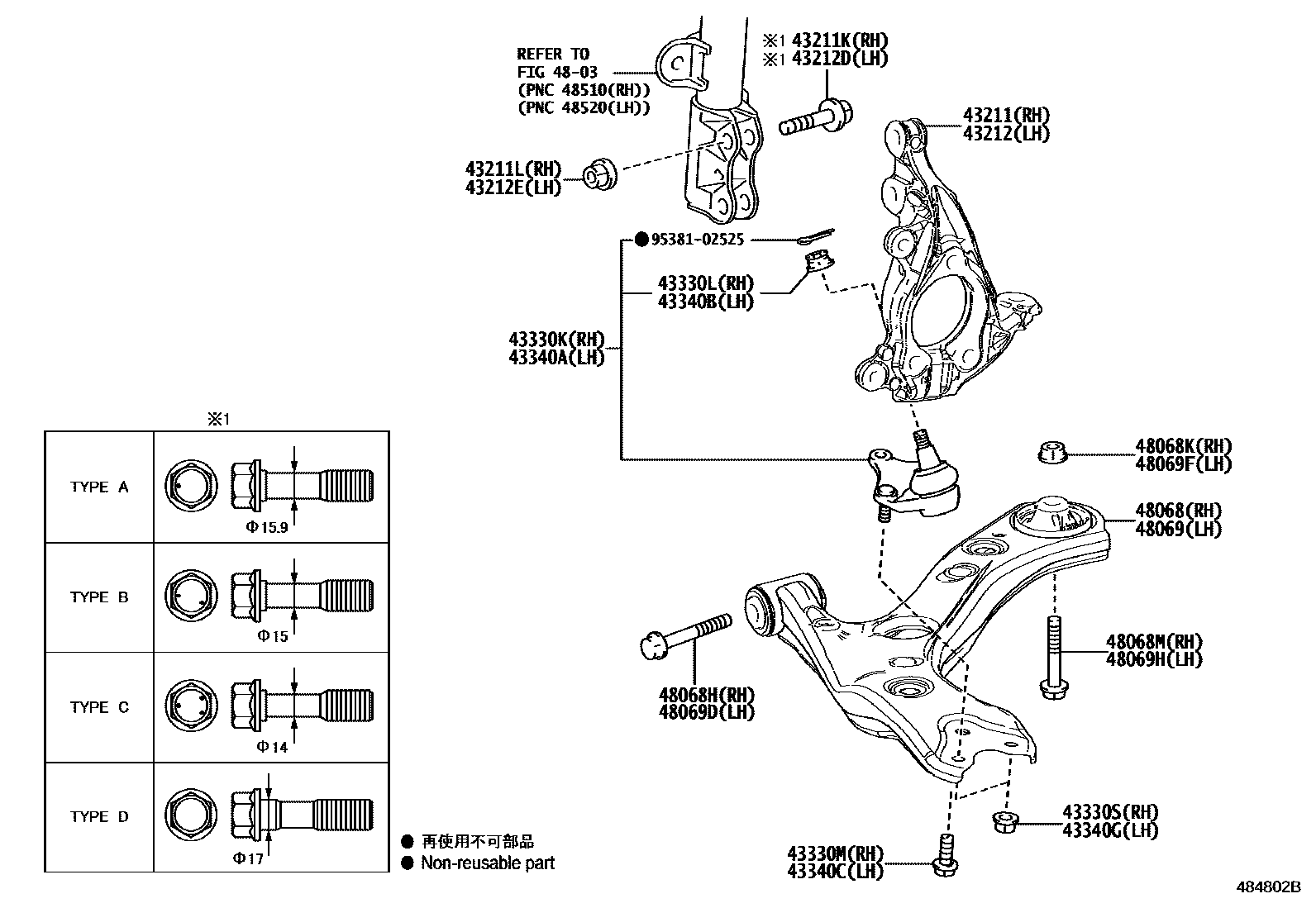 REFER TO
FIG 48-03
(PNC 48510(RH))
(PNC 48520(LH))

※1 43211K(RH)
※1 43212D(LH)

43211(RH)
43212(LH)

43211L(RH)
43212E(LH)

● 95381-02525

43330L(RH)
43340B(LH)

43330K(RH)
43340A(LH)

48068K(RH)
48069F(LH)

48068(RH)
48069(LH)

48068M(RH)
48069H(LH)

48068H(RH)
48069D(LH)

43330S(RH)
43340G(LH)

43330M(RH)
43340C(LH)

※1

| TYPE A | Φ15.9 |
|---|---|
| TYPE B | Φ15 |
| TYPE C | Φ14 |
| TYPE D | Φ17 |

● 再使用不可部品
● Non-reusable part

484802B